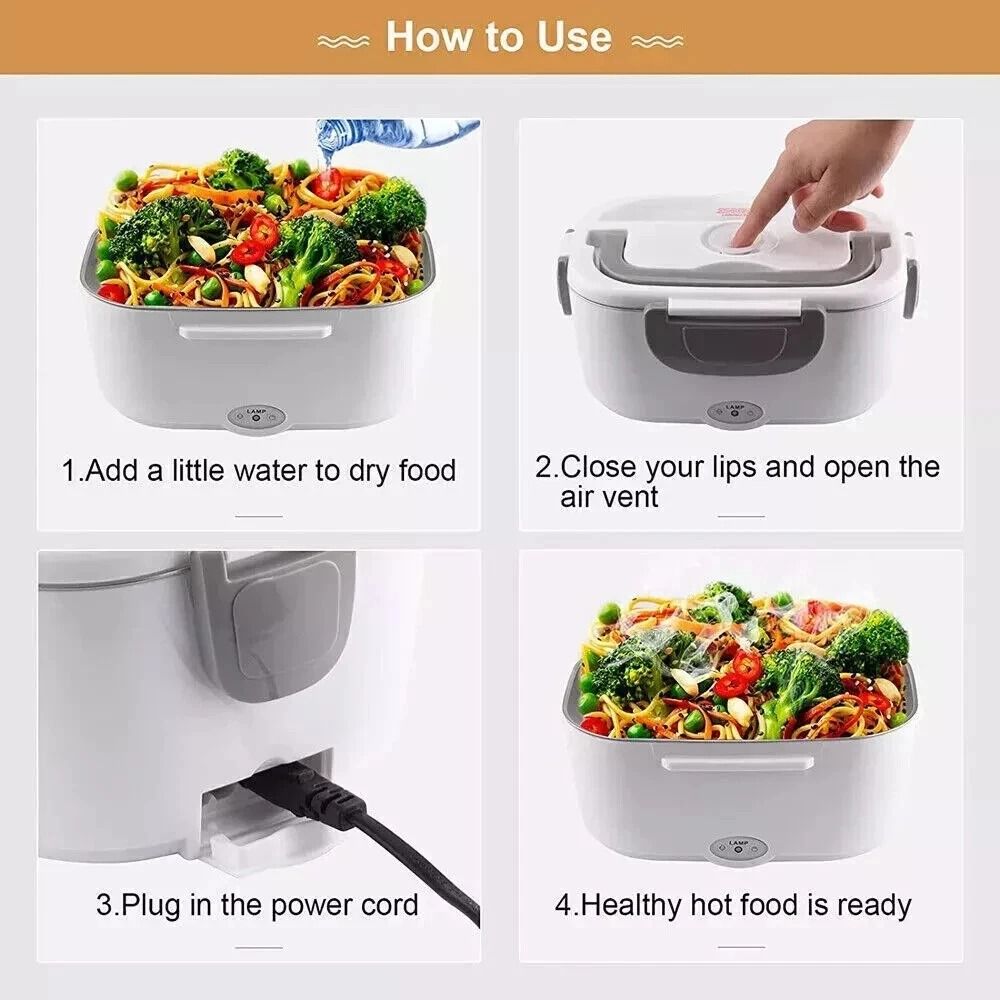 How to Use

LAMP

1.Add a little water to dry food

LAMP

2.Close your lips and open the air vent

3.Plug in the power cord

LAMP

4.Healthy hot food is ready