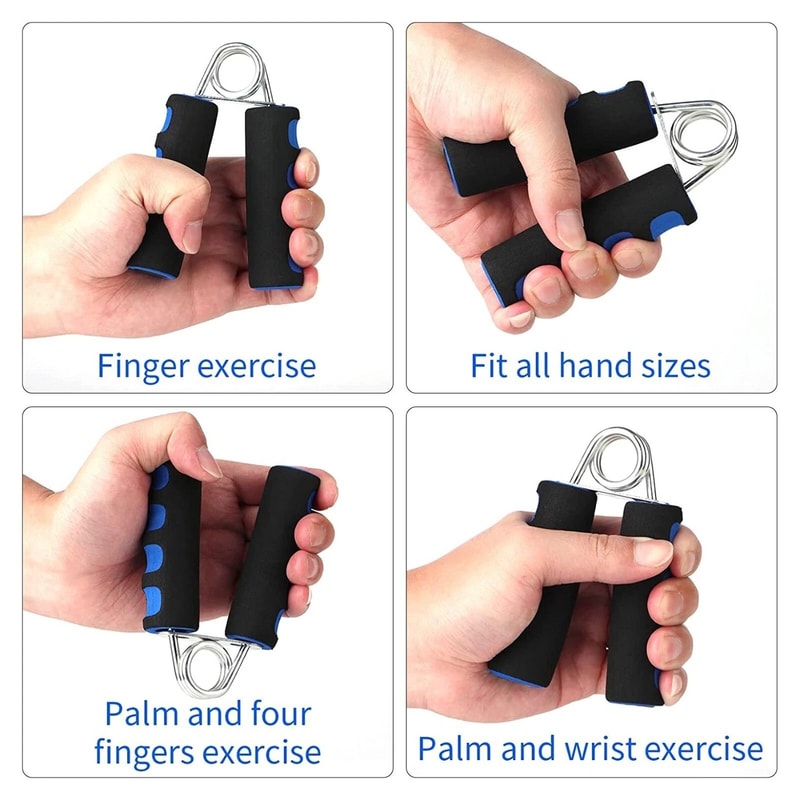 Finger exercise

Fit all hand sizes

Palm and four fingers exercise

Palm and wrist exercise