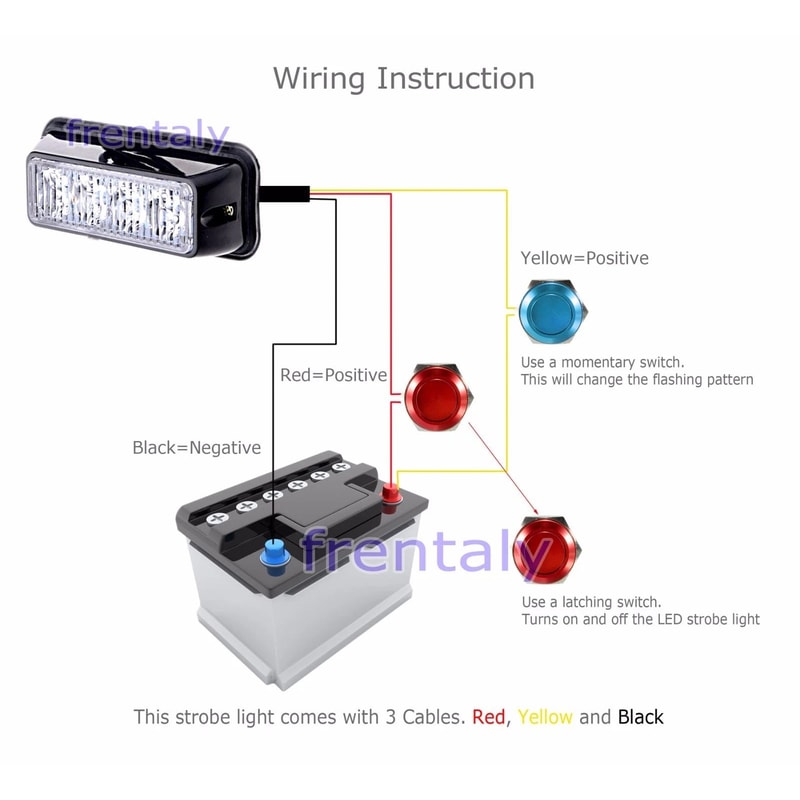 Wiring Instruction

frentaly

Yellow=Positive

Use a momentary switch.
This will change the flashing pattern

Red=Positive

Black=Negative

frentaly

Use a latching switch.
Turns on and off the LED strobe light

This strobe light comes with 3 Cables. Red, Yellow and Black