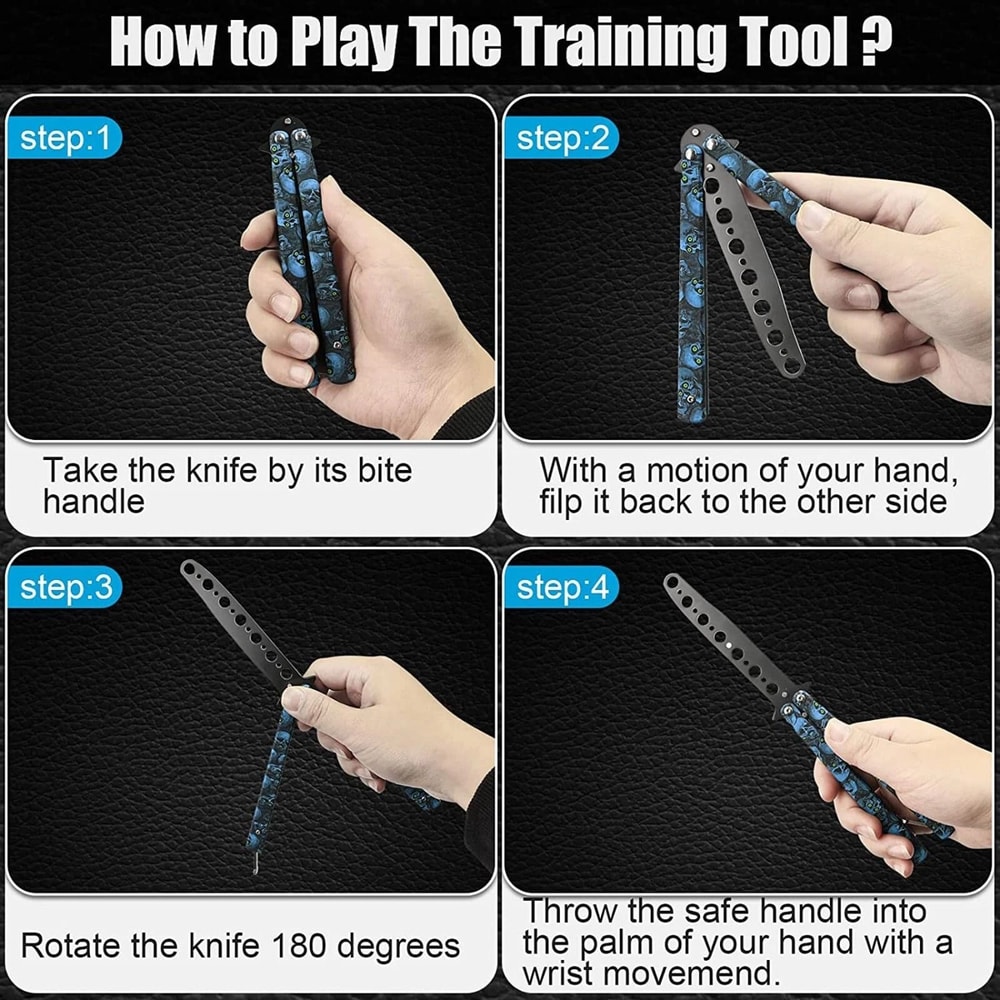 How to Play The Training Tool ?

step:1

Take the knife by its bite handle

step:2

With a motion of your hand, filp it back to the other side

step:3

Rotate the knife 180 degrees

step:4

Throw the safe handle into the palm of your hand with a wrist movemend.