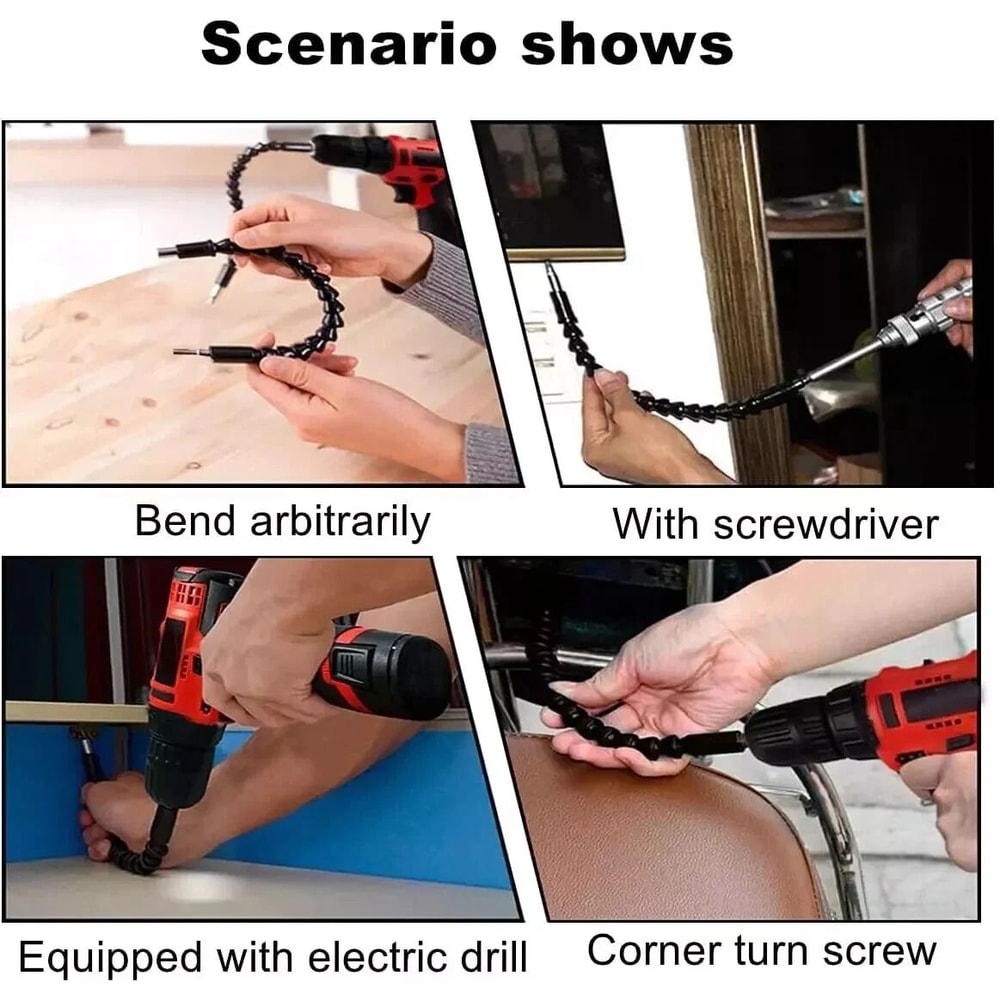 Scenario shows

Bend arbitrarily

With screwdriver

Equipped with electric drill

Corner turn screw