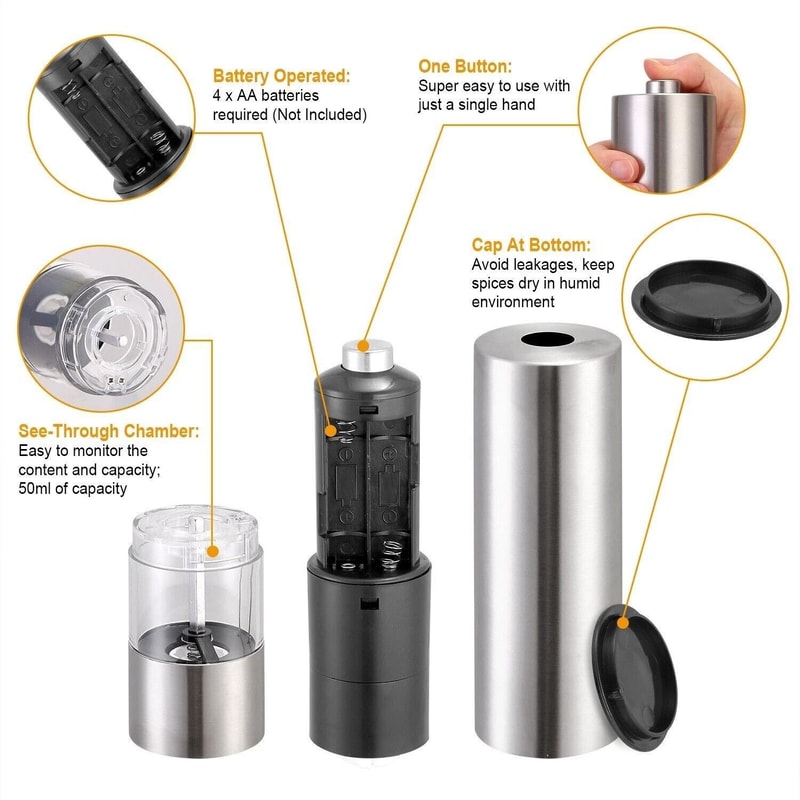 Battery Operated:
4 x AA batteries required (Not Included)

One Button:
Super easy to use with just a single hand

Cap At Bottom:
Avoid leakages, keep spices dry in humid environment

See-Through Chamber:
Easy to monitor the content and capacity; 50ml of capacity