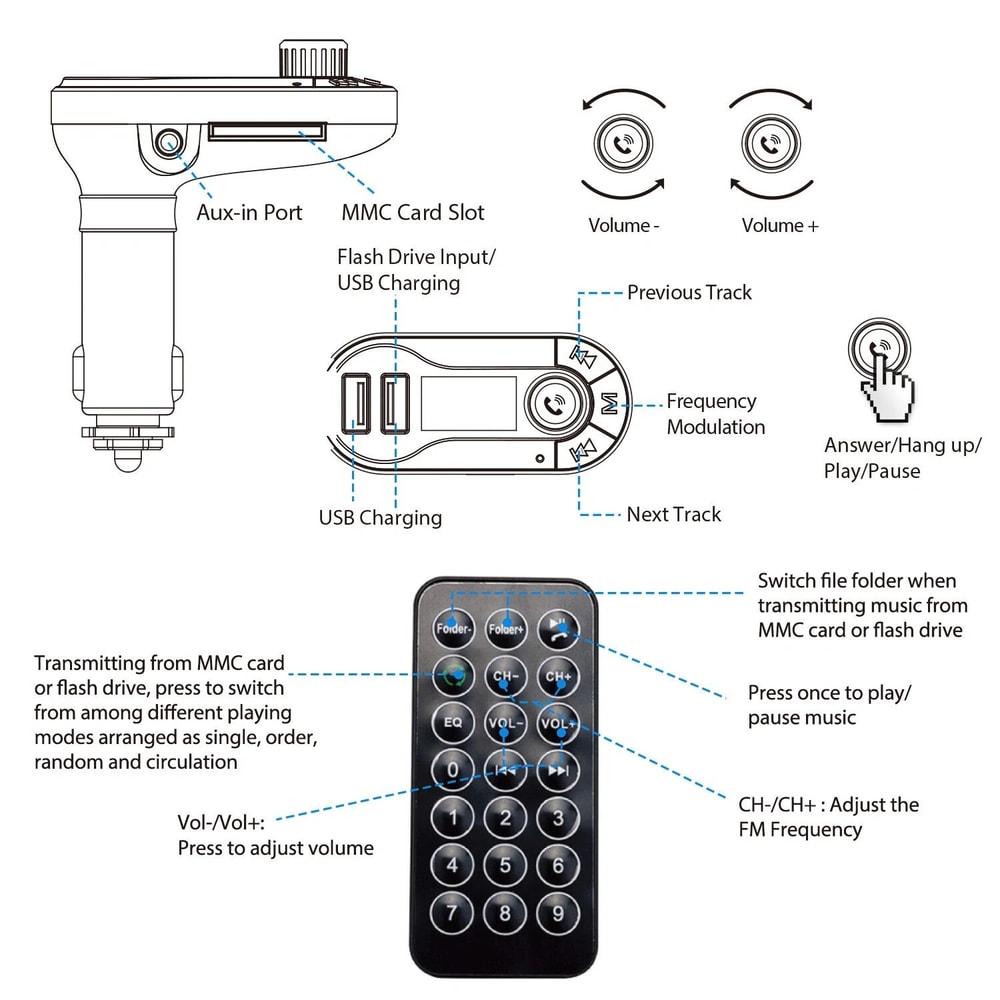 Aux-in Port

MMC Card Slot

Volume -

Volume +

Flash Drive Input/
USB Charging

Previous Track

M

Frequency
Modulation

Answer/Hang up/
Play/Pause

USB Charging

Next Track

Switch file folder when transmitting music from MMC card or flash drive

Transmitting from MMC card or flash drive, press to switch from among different playing modes arranged as single, order, random and circulation

Press once to play/ pause music

Vol-/Vol+:
Press to adjust volume

CH-/CH+ : Adjust the FM Frequency

Folder-
Folder+
CH-
CH+
EQ
VOL-
VOL+
0
1
2
3
4
5
6
7
8
9