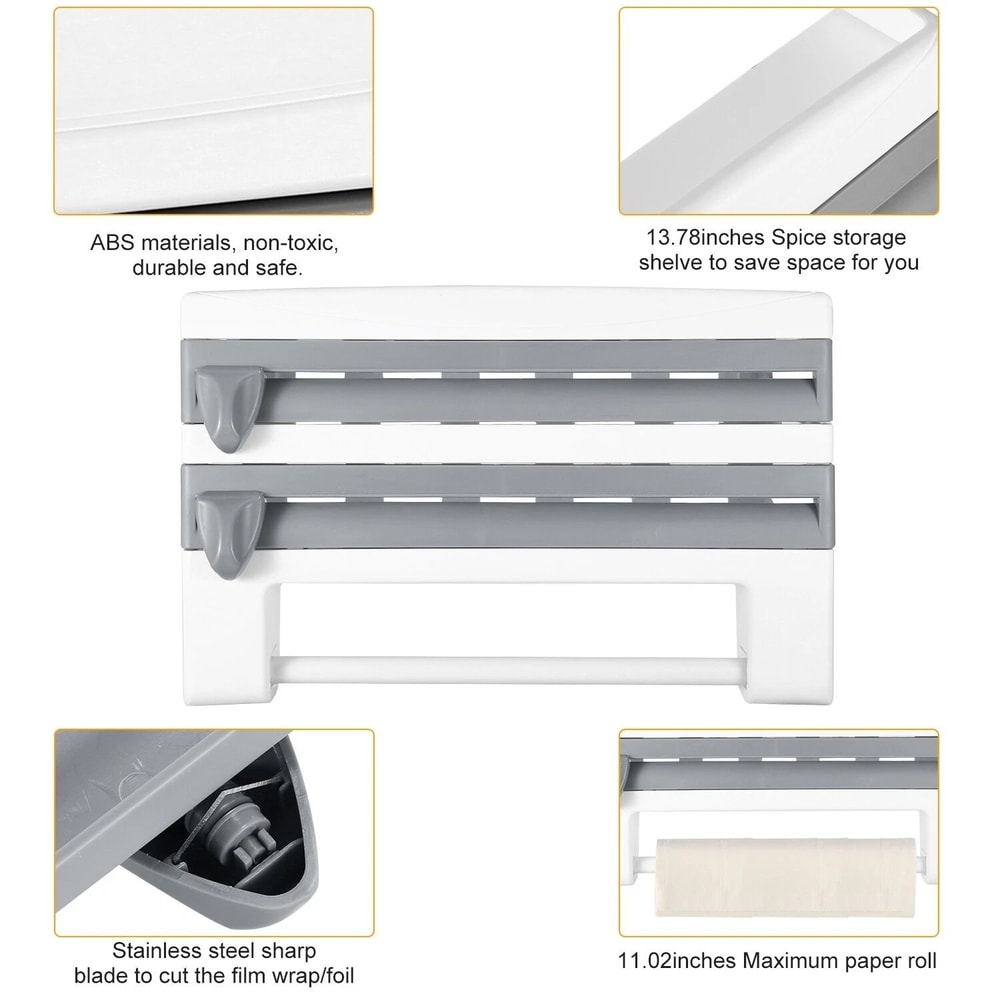 ABS materials, non-toxic, durable and safe.

13.78inches Spice storage shelve to save space for you

Stainless steel sharp blade to cut the film wrap/foil

11.02inches Maximum paper roll