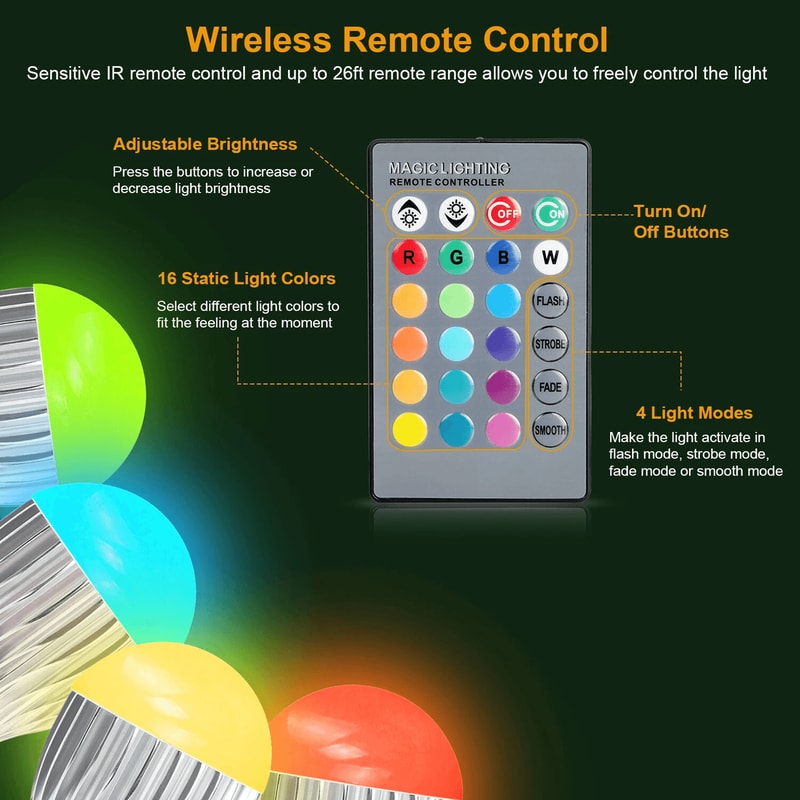 Wireless Remote Control

Sensitive IR remote control and up to 26ft remote range allows you to freely control the light

Adjustable Brightness

Press the buttons to increase or decrease light brightness

MAGIC LIGHTING
REMOTE CONTROLLER

OFF ON

Turn On/ Off Buttons

R G B W

16 Static Light Colors

Select different light colors to fit the feeling at the moment

FLASH
STROBE
FADE
SMOOTH

4 Light Modes

Make the light activate in flash mode, strobe mode, fade mode or smooth mode