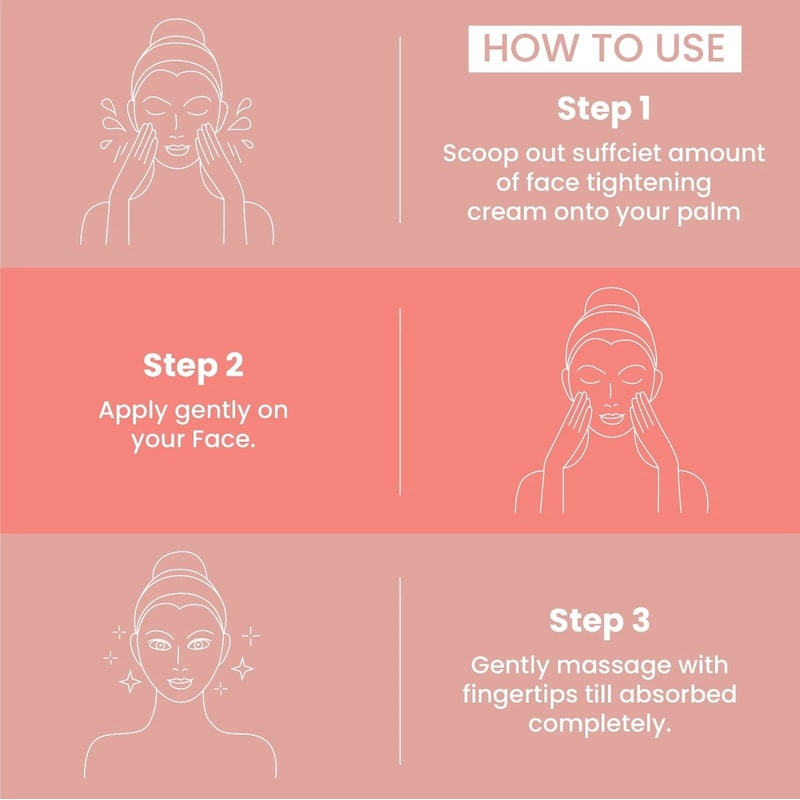 HOW TO USE

Step 1

Scoop out suffciet amount of face tightening cream onto your palm

Step 2

Apply gently on your Face.

Step 3

Gently massage with fingertips till absorbed completely.