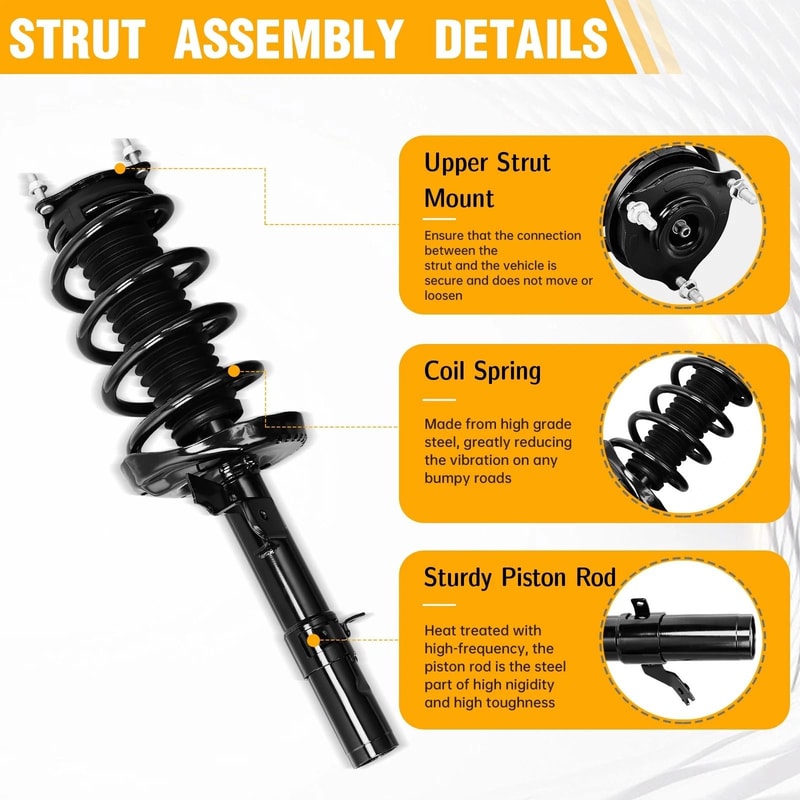 STRUT ASSEMBLY DETAILS

Upper Strut Mount

Ensure that the connection between the strut and the vehicle is secure and does not move or loosen

Coil Spring

Made from high grade steel, greatly reducing the vibration on any bumpy roads

Sturdy Piston Rod

Heat treated with high-frequency, the piston rod is the steel part of high nigidity and high toughness