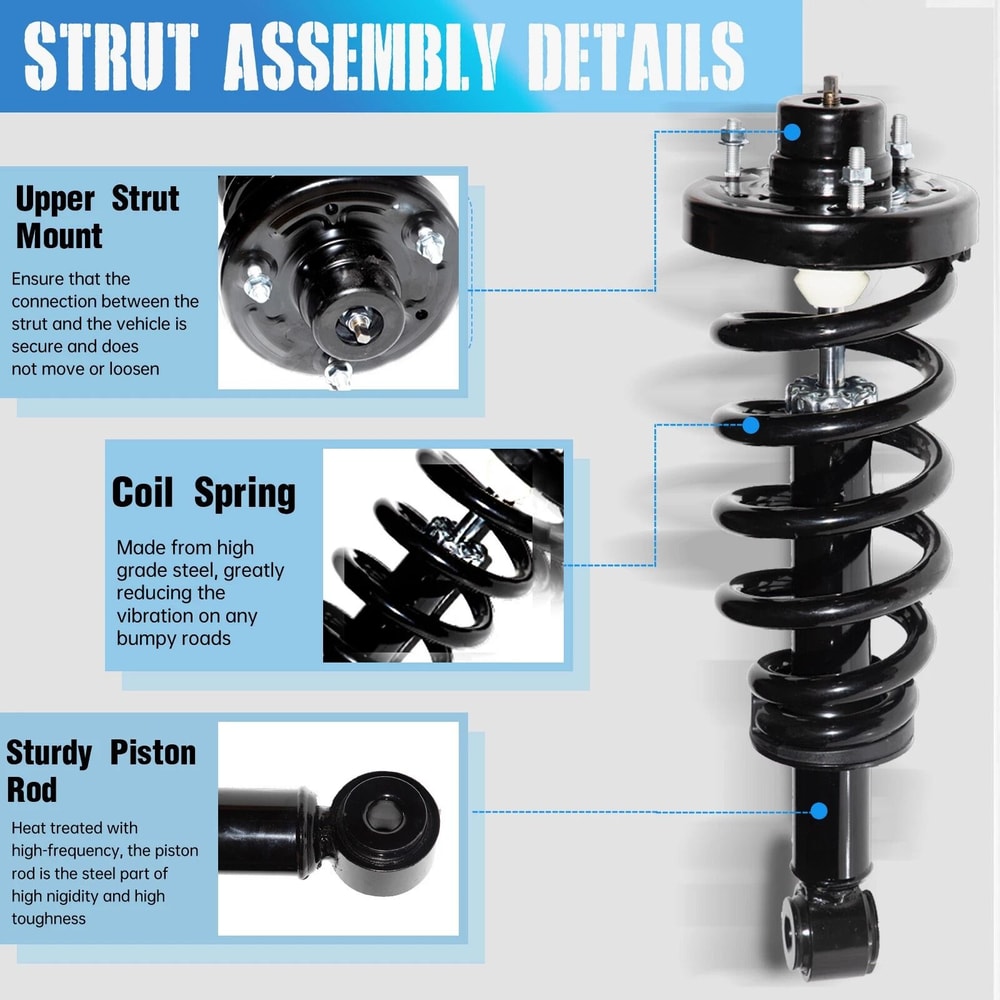 STRUT ASSEMBLY DETAILS

Upper Strut Mount

Ensure that the connection between the strut and the vehicle is secure and does not move or loosen

Coil Spring

Made from high grade steel, greatly reducing the vibration on any bumpy roads

Sturdy Piston Rod

Heat treated with high-frequency, the piston rod is the steel part of high nigidity and high toughness