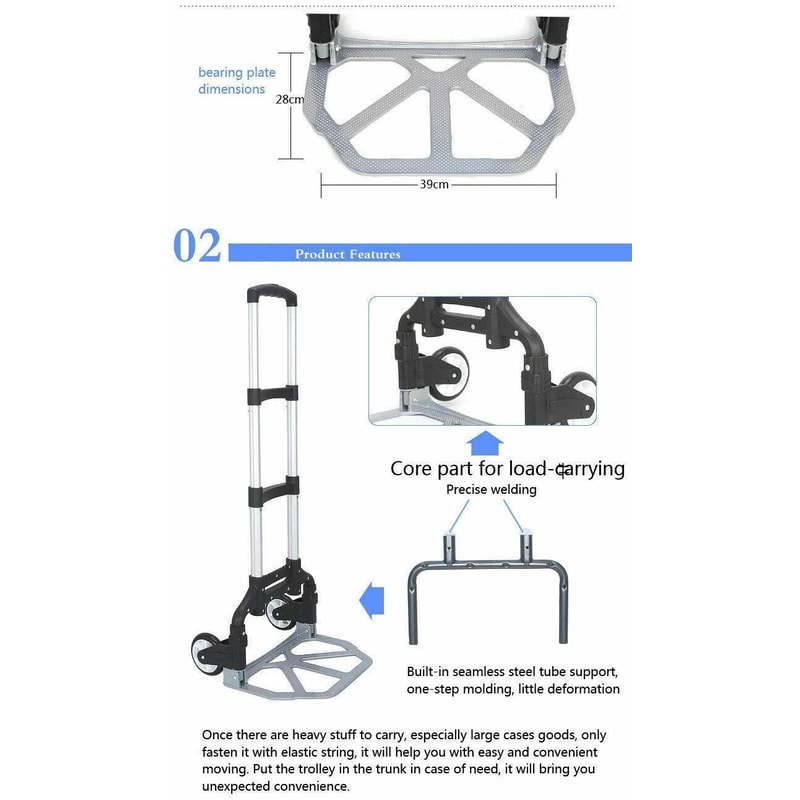 bearing plate dimensions

28cm

39cm

02 Product Features

Core part for load-carrying

Precise welding

Built-in seamless steel tube support, one-step molding, little deformation

Once there are heavy stuff to carry, especially large cases goods, only fasten it with elastic string, it will help you with easy and convenient moving. Put the trolley in the trunk in case of need, it will bring you unexpected convenience.