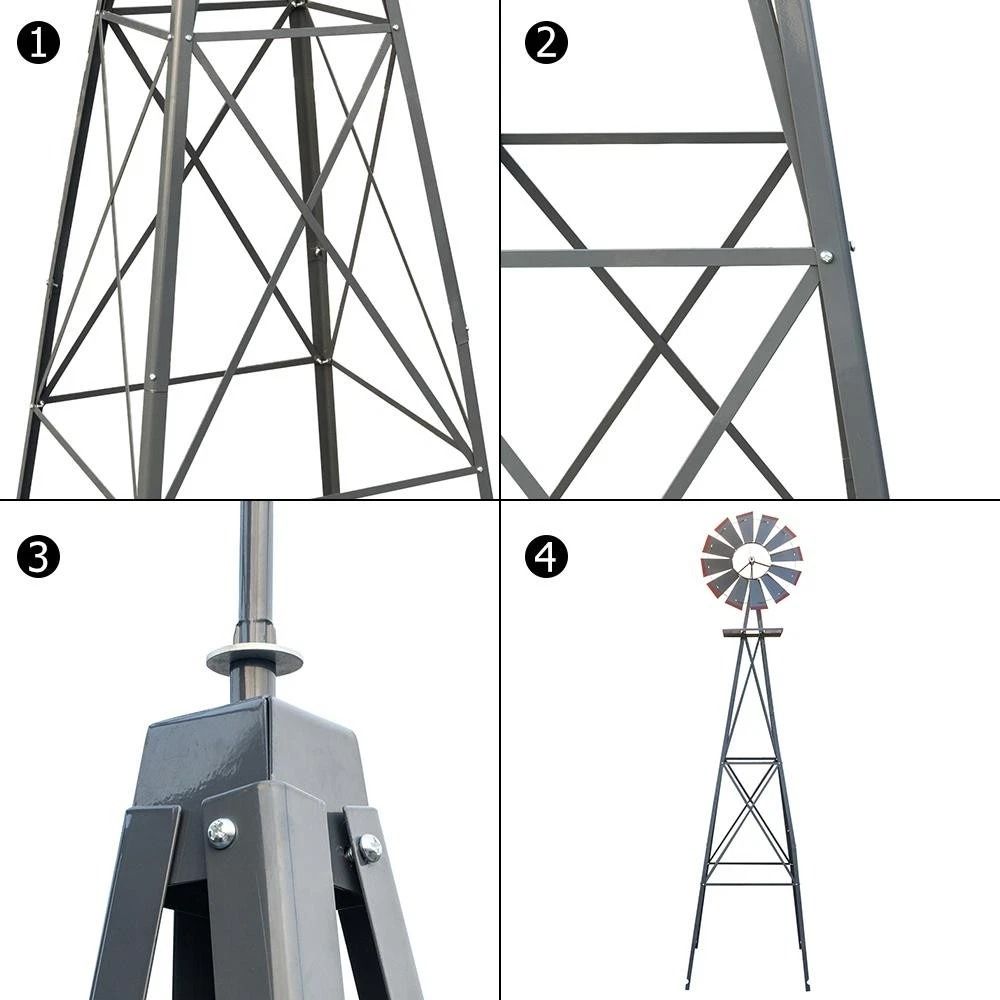 1

2

3

4