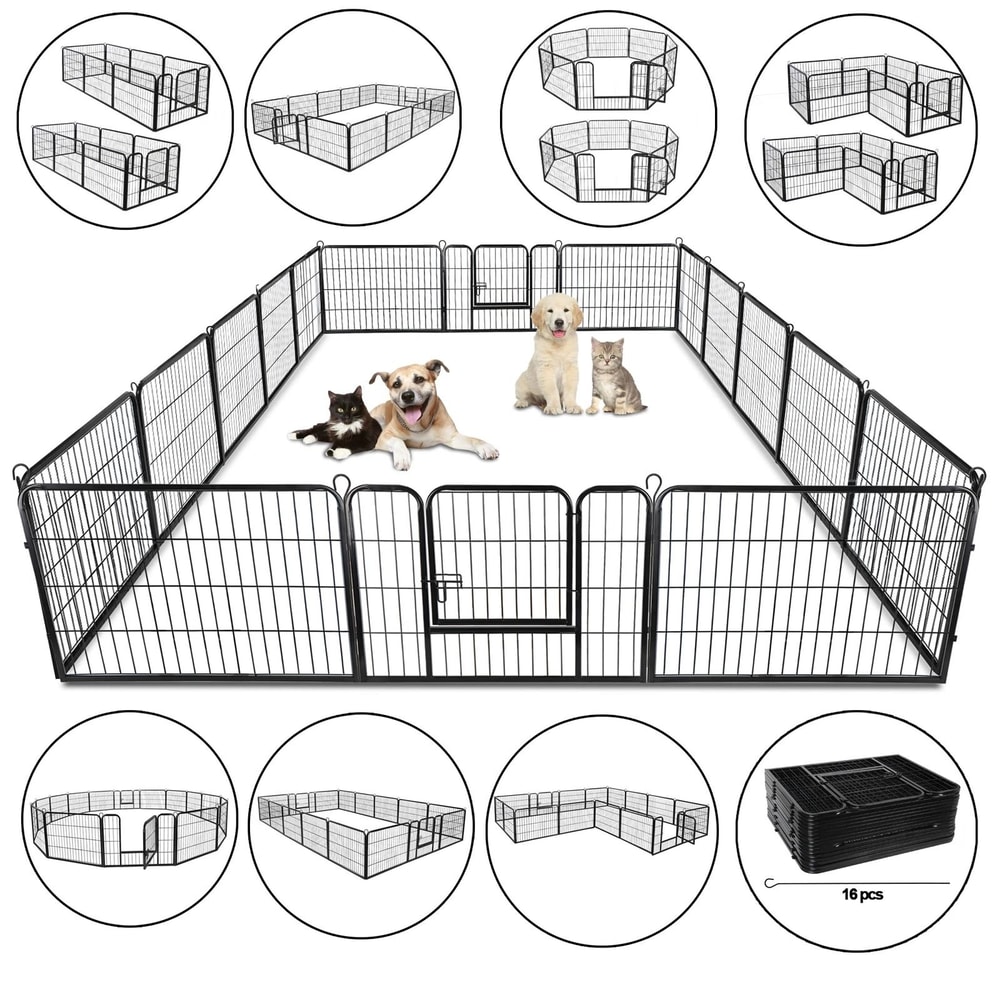 16 pcs