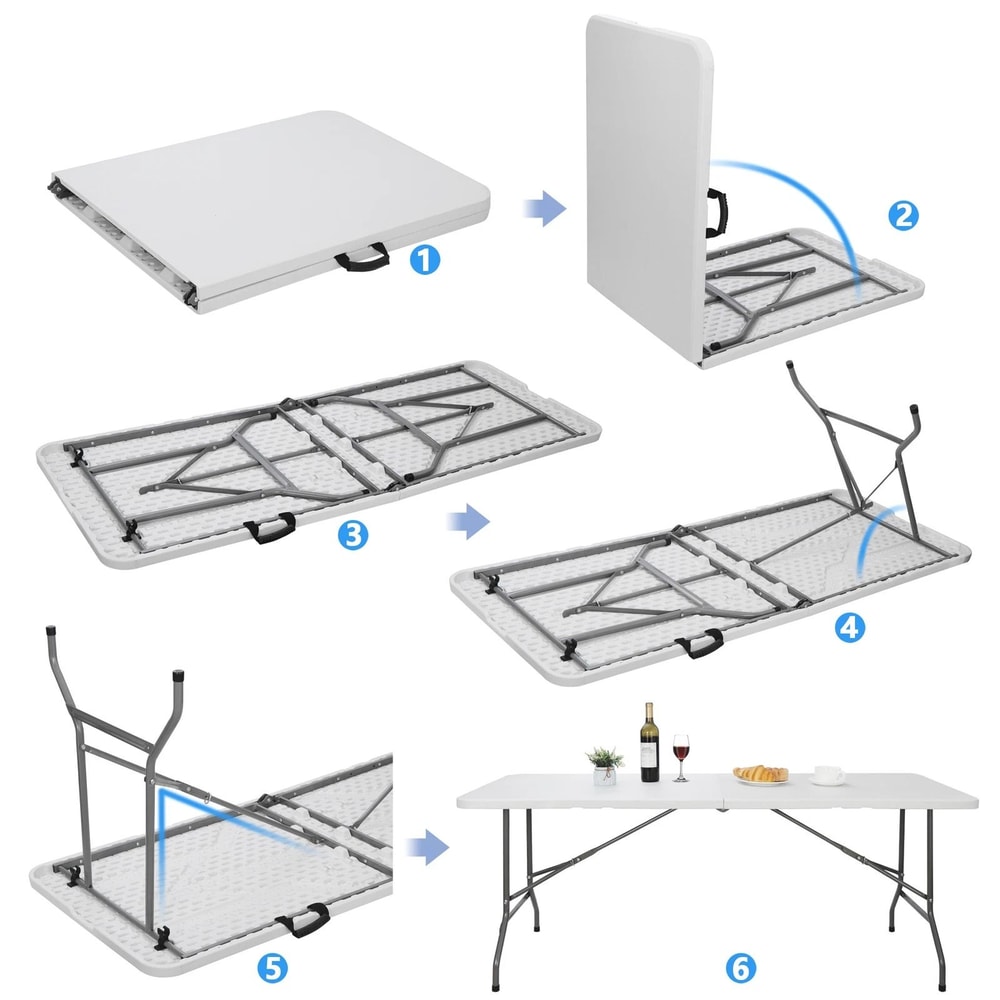 1
2
3
4
5
6