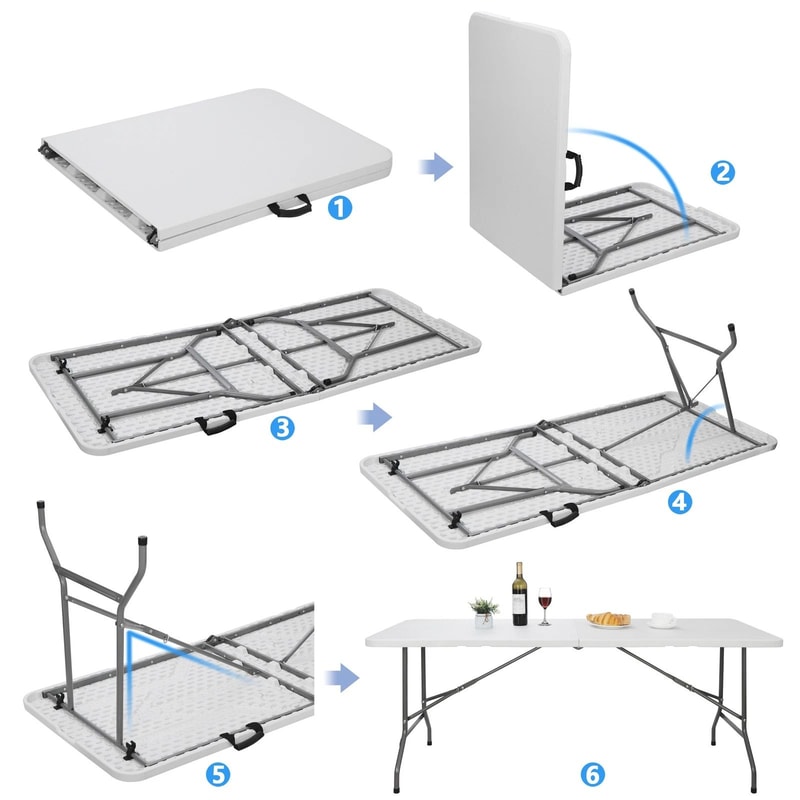 1
2
3
4
5
6