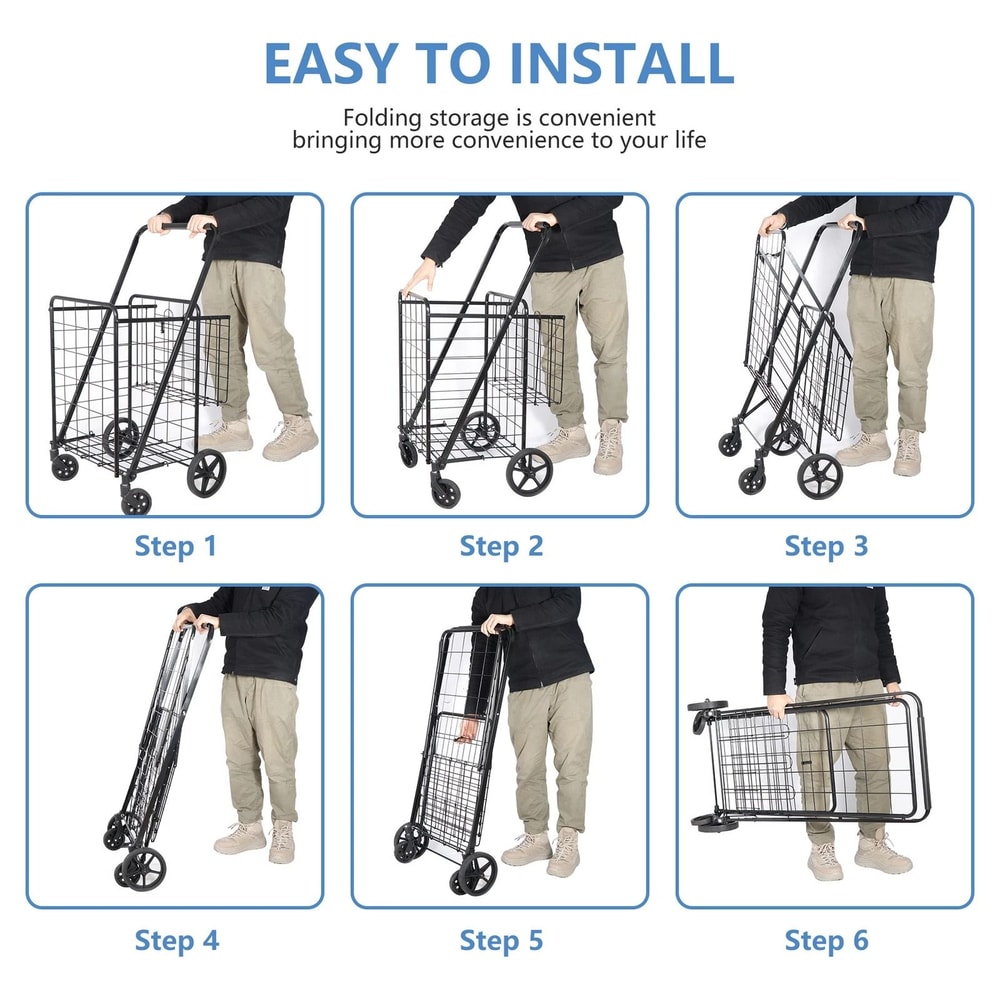 EASY TO INSTALL

Folding storage is convenient
bringing more convenience to your life

Step 1

Step 2

Step 3

Step 4

Step 5

Step 6