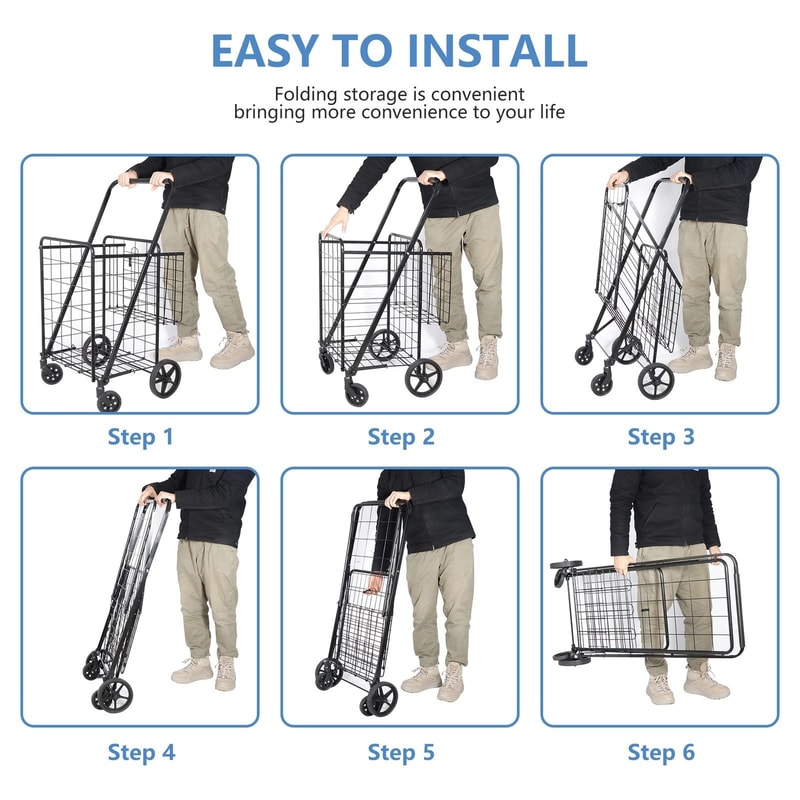 EASY TO INSTALL

Folding storage is convenient
bringing more convenience to your life

Step 1

Step 2

Step 3

Step 4

Step 5

Step 6