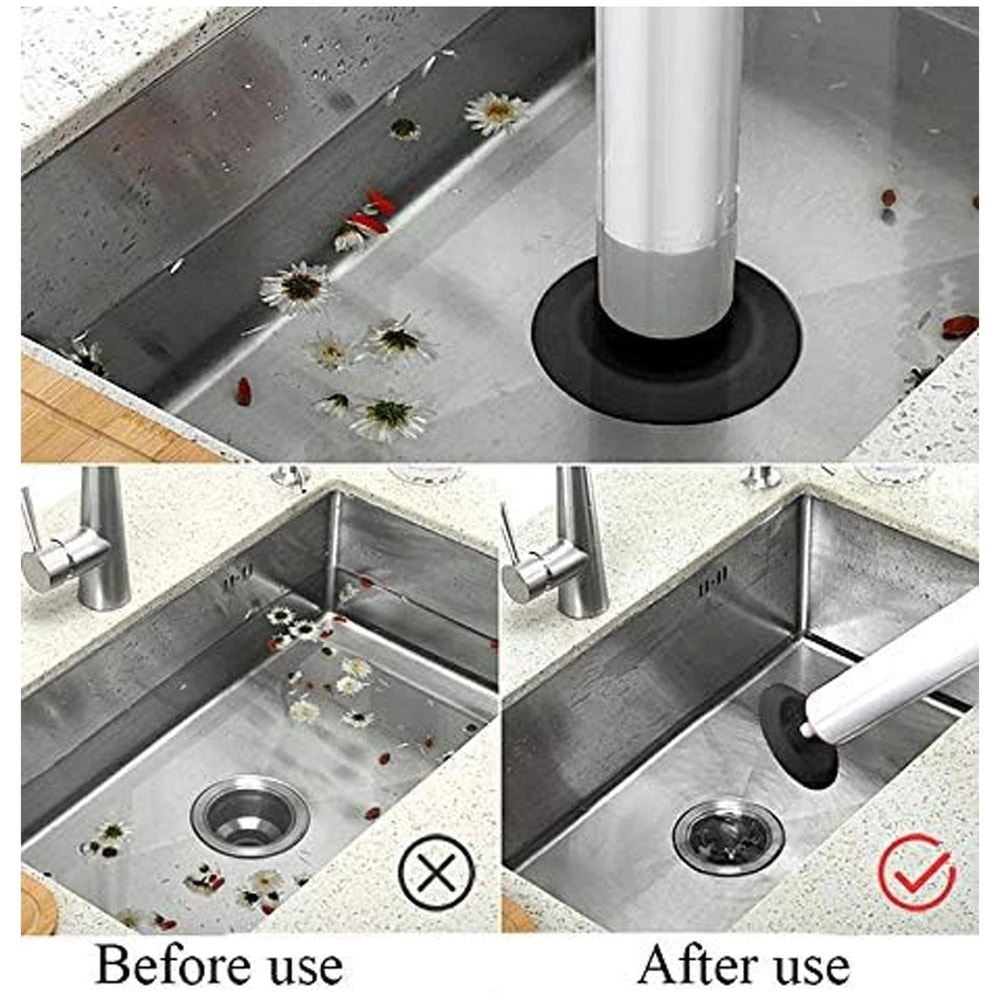 Before use

After use