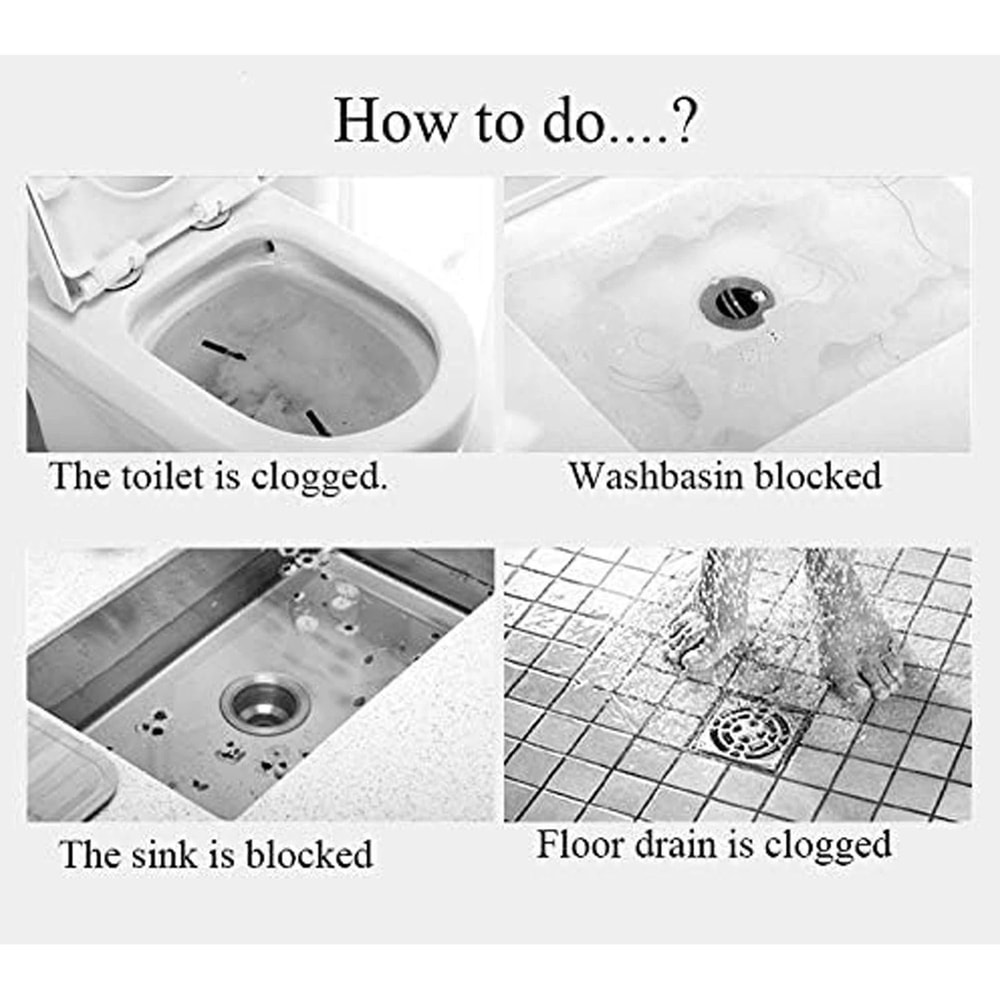 How to do....?

The toilet is clogged.

Washbasin blocked

The sink is blocked

Floor drain is clogged