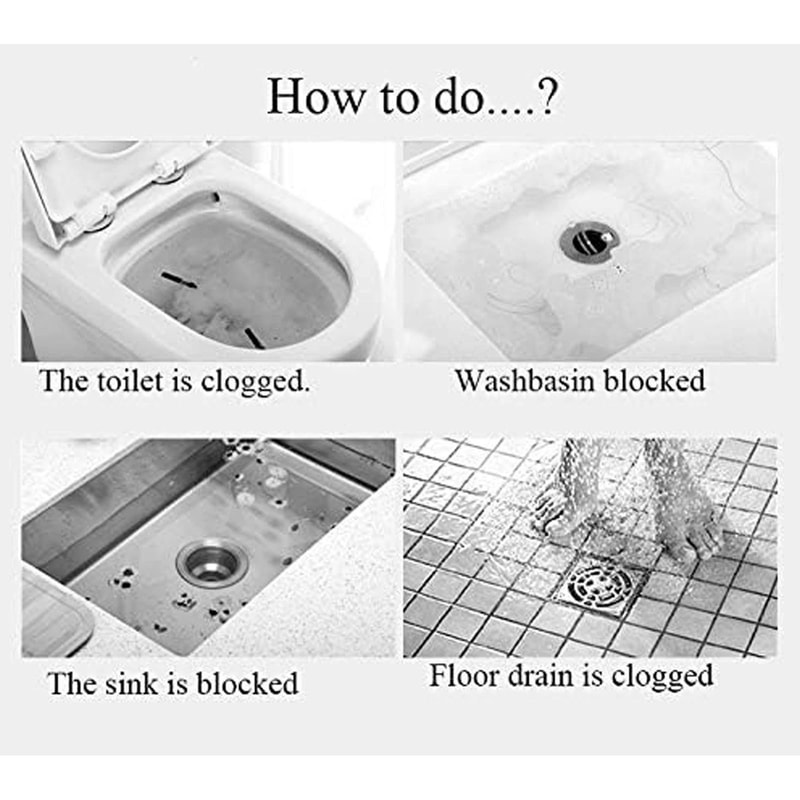 How to do....?

The toilet is clogged.

Washbasin blocked

The sink is blocked

Floor drain is clogged