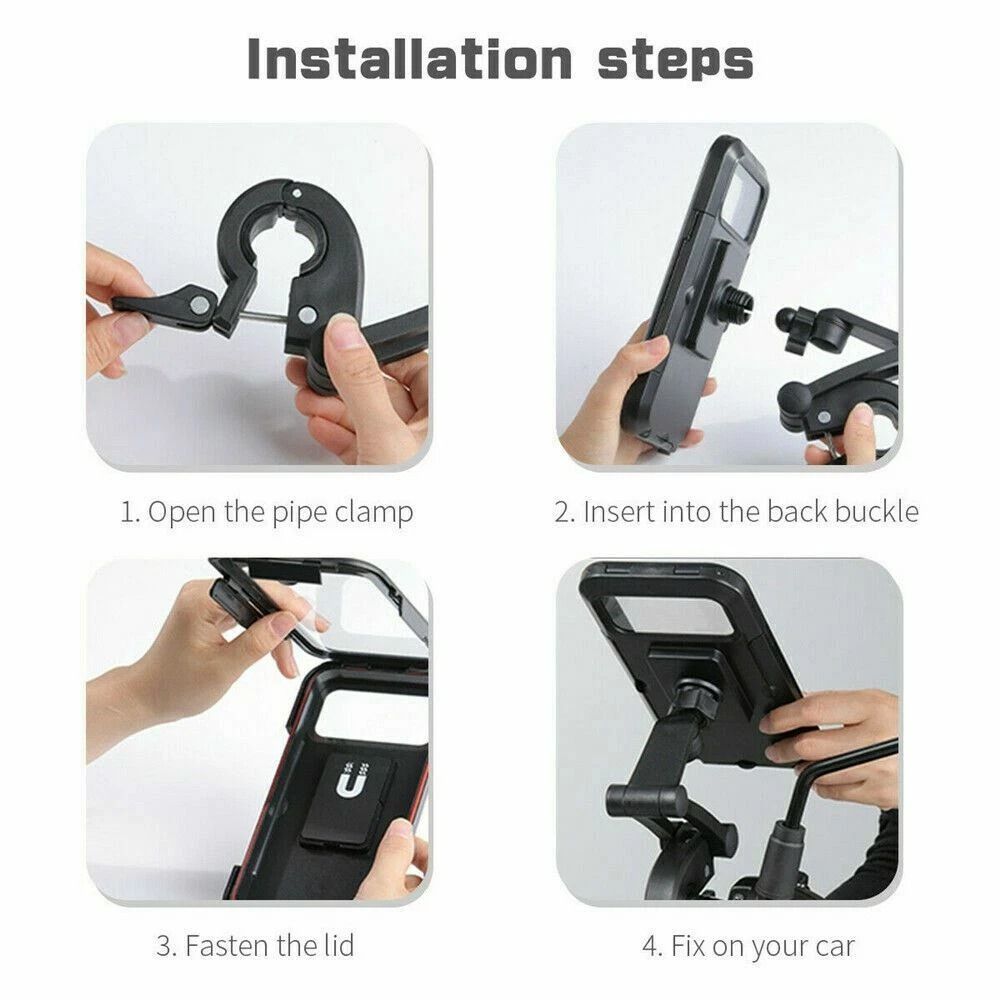 Installation steps

1. Open the pipe clamp

2. Insert into the back buckle

3. Fasten the lid

4. Fix on your car