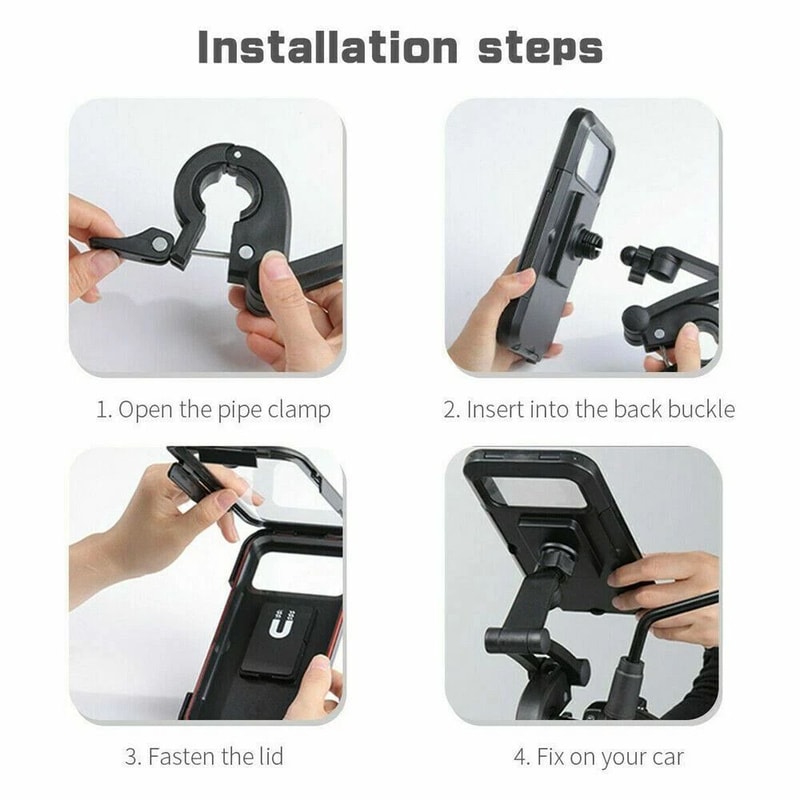 Installation steps

1. Open the pipe clamp

2. Insert into the back buckle

3. Fasten the lid

4. Fix on your car