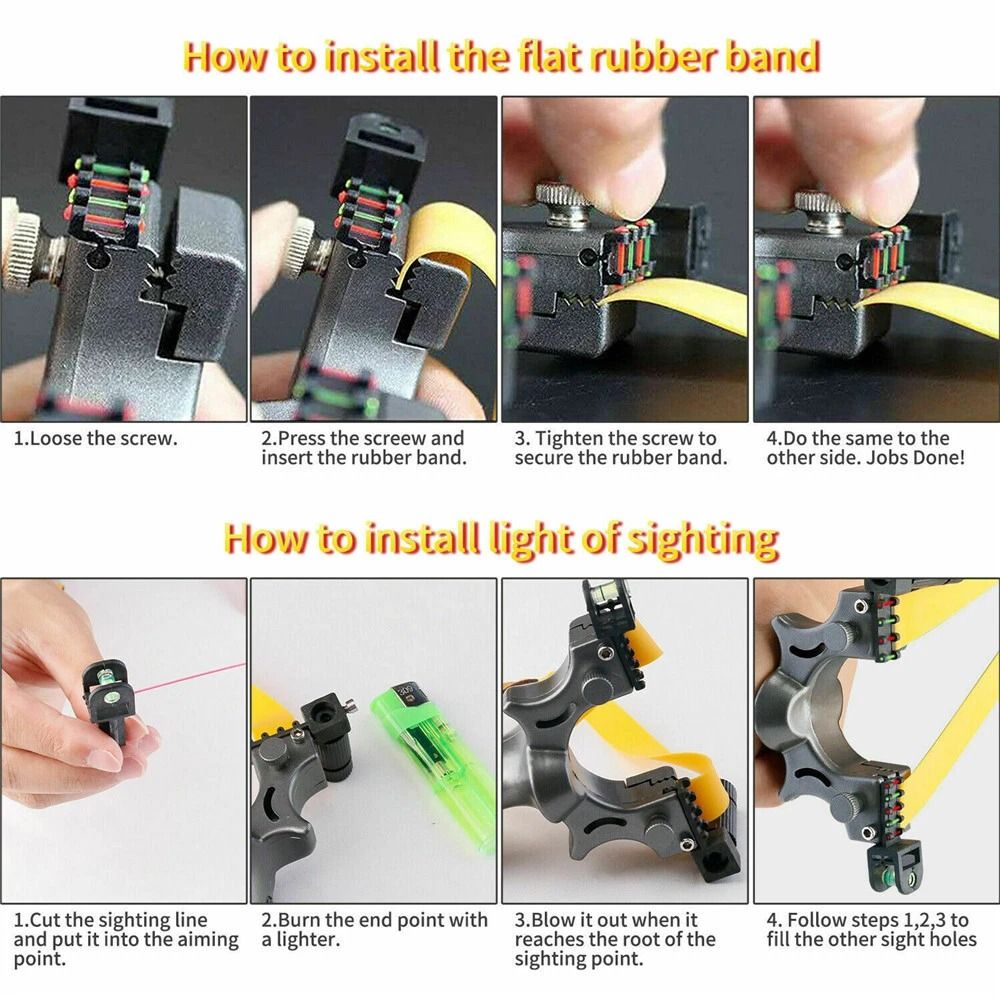 How to install the flat rubber band

1.Loose the screw.

2.Press the screew and insert the rubber band.

3. Tighten the screw to secure the rubber band.

4.Do the same to the other side. Jobs Done!

How to install light of sighting

1.Cut the sighting line and put it into the aiming point.

2.Burn the end point with a lighter.

3.Blow it out when it reaches the root of the sighting point.

4. Follow steps 1,2,3 to fill the other sight holes