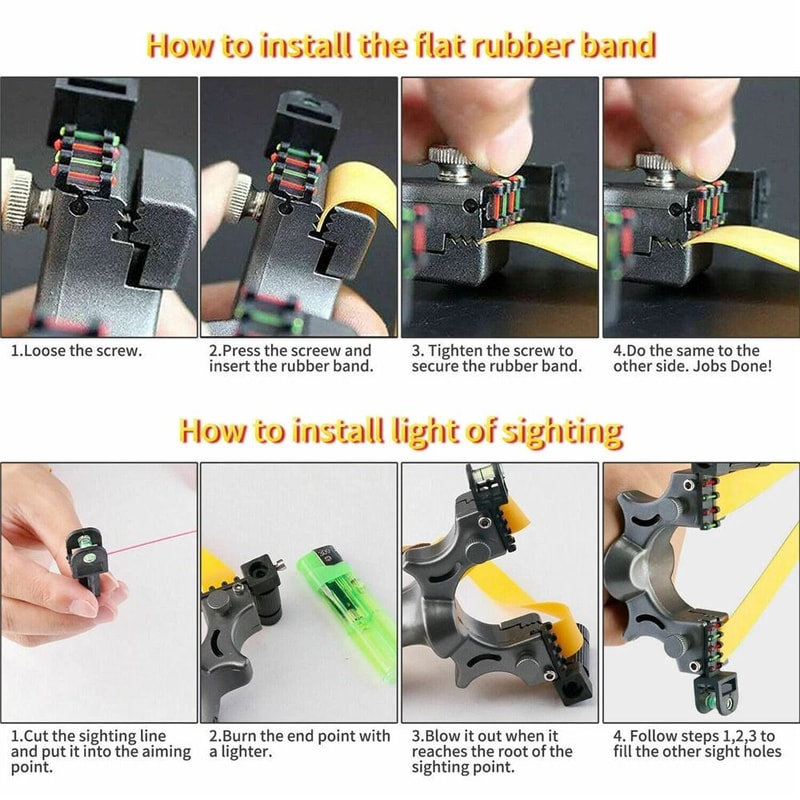 How to install the flat rubber band

1.Loose the screw.

2.Press the screew and insert the rubber band.

3. Tighten the screw to secure the rubber band.

4.Do the same to the other side. Jobs Done!

How to install light of sighting

1.Cut the sighting line and put it into the aiming point.

2.Burn the end point with a lighter.

3.Blow it out when it reaches the root of the sighting point.

4. Follow steps 1,2,3 to fill the other sight holes