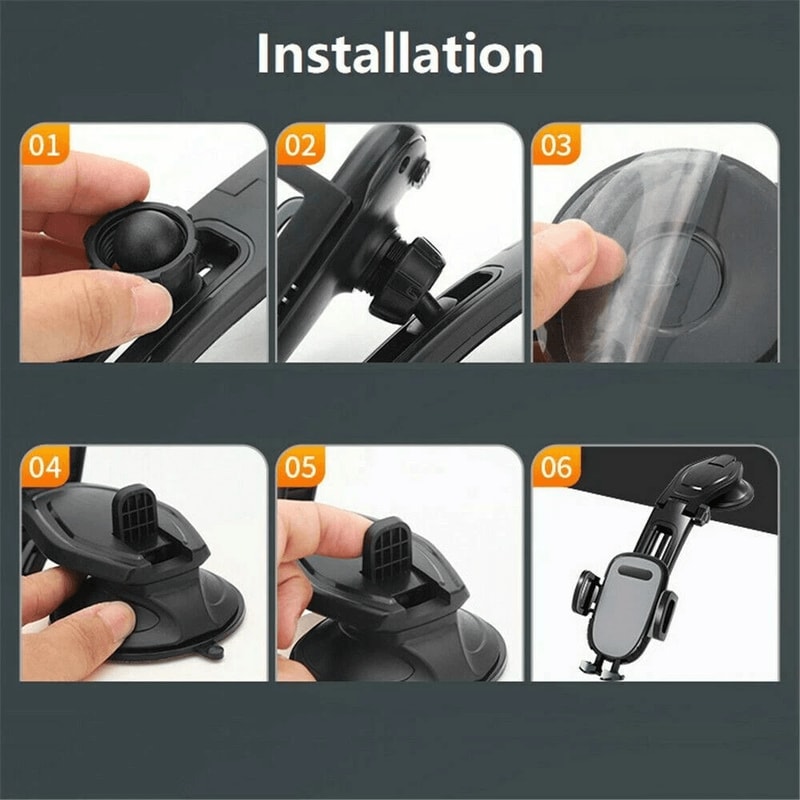 Installation

01

02

03

04

05

06