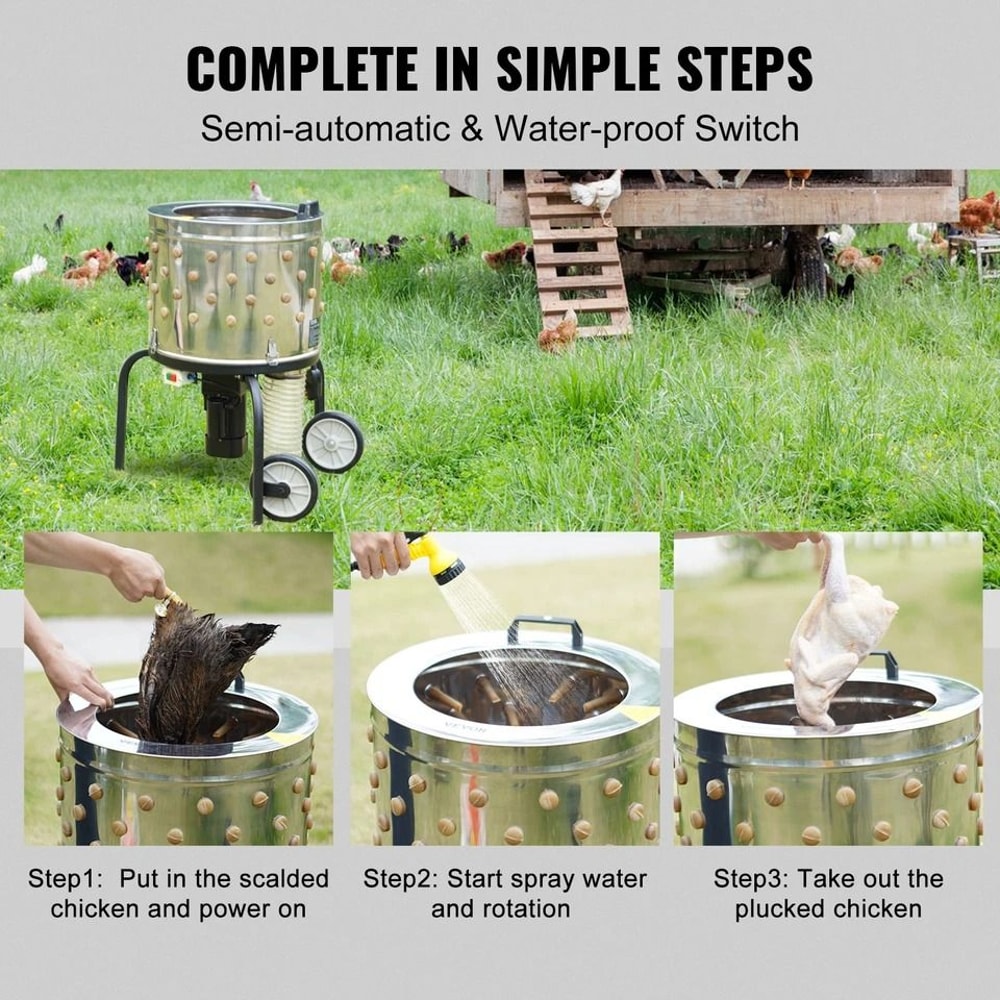 COMPLETE IN SIMPLE STEPS
Semi-automatic & Water-proof Switch

VEVOR

Step1: Put in the scalded chicken and power on

Step2: Start spray water and rotation

Step3: Take out the plucked chicken