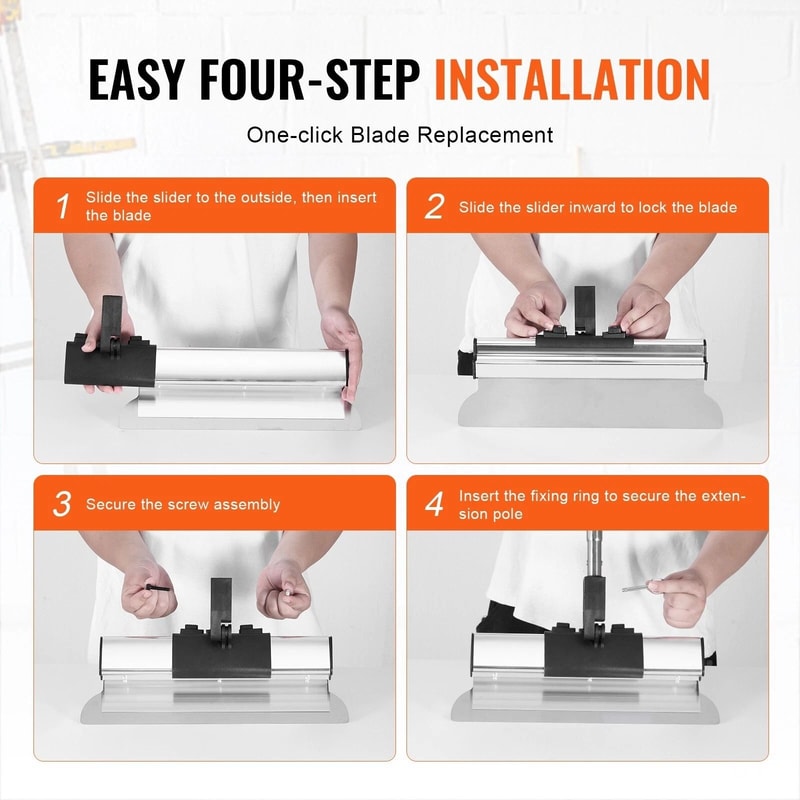 EASY FOUR-STEP INSTALLATION

One-click Blade Replacement

1 Slide the slider to the outside, then insert the blade

2 Slide the slider inward to lock the blade

3 Secure the screw assembly

4 Insert the fixing ring to secure the extension pole