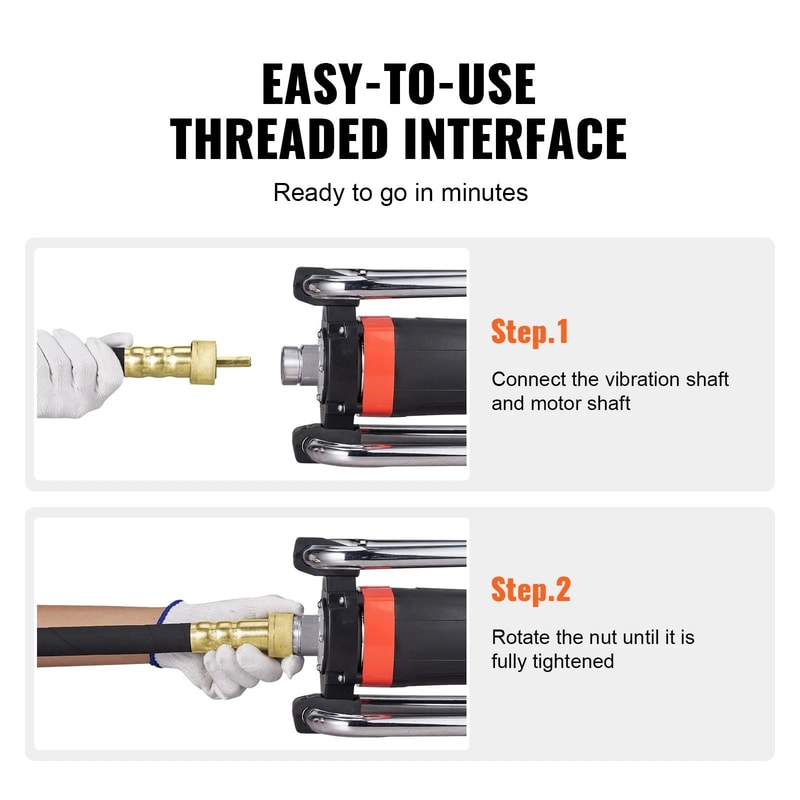 EASY-TO-USE
THREADED INTERFACE

Ready to go in minutes

Step.1

Connect the vibration shaft and motor shaft

Step.2

Rotate the nut until it is fully tightened