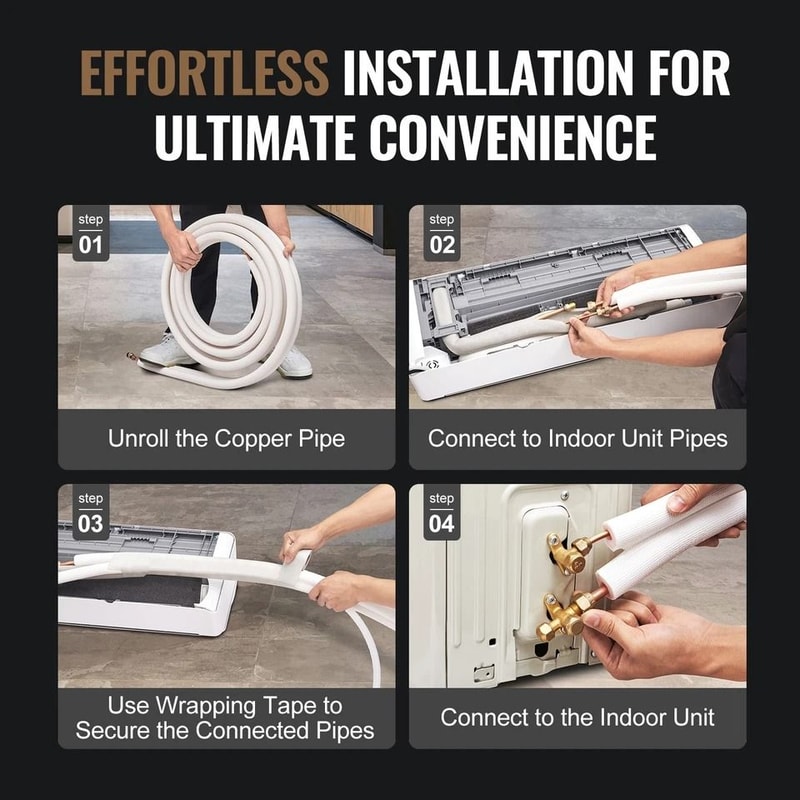 EFFORTLESS INSTALLATION FOR ULTIMATE CONVENIENCE

step 01

Unroll the Copper Pipe

step 02

Connect to Indoor Unit Pipes

step 03

Use Wrapping Tape to Secure the Connected Pipes

step 04

Connect to the Indoor Unit