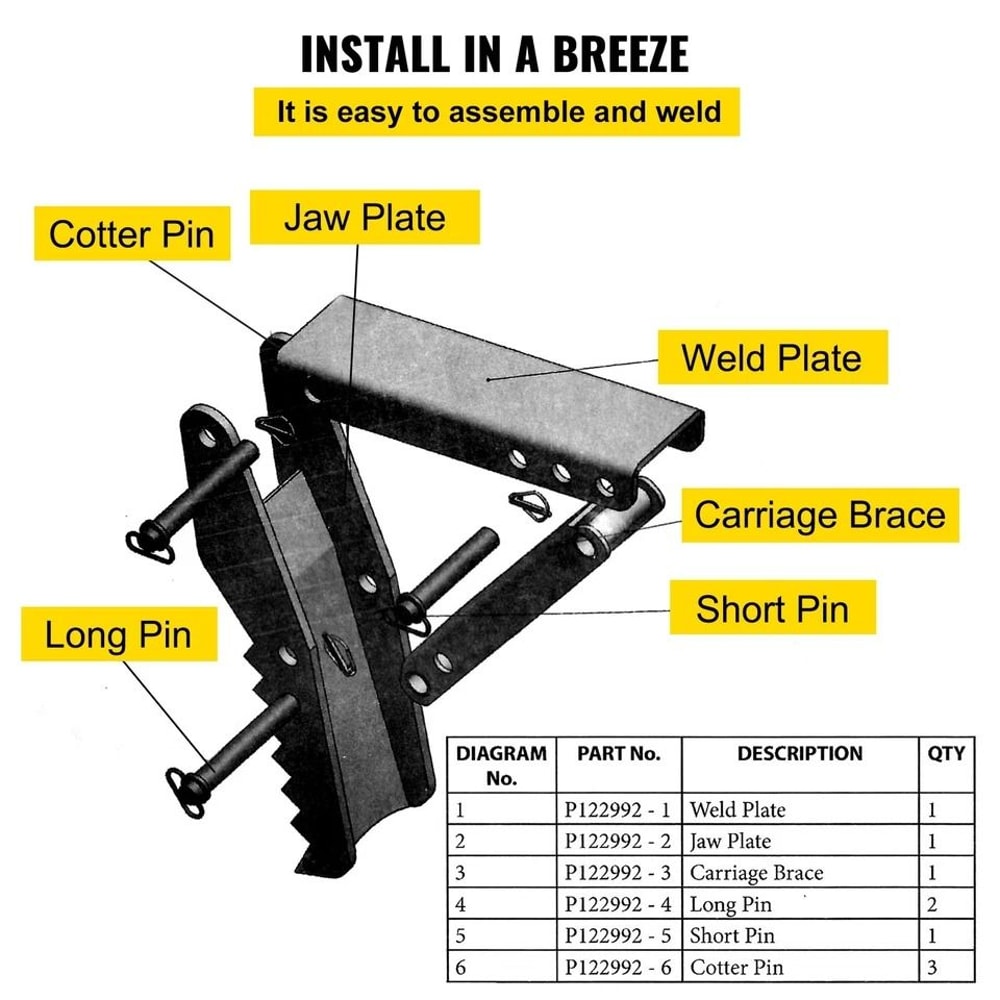 INSTALL IN A BREEZE

It is easy to assemble and weld

Cotter Pin

Jaw Plate

Weld Plate

Carriage Brace

Short Pin

Long Pin

| DIAGRAM No. | PART No. | DESCRIPTION | QTY |
|---|---|---|---|
| 1 | P122992 - 1 | Weld Plate | 1 |
| 2 | P122992 - 2 | Jaw Plate | 1 |
| 3 | P122992 - 3 | Carriage Brace | 1 |
| 4 | P122992 - 4 | Long Pin | 2 |
| 5 | P122992 - 5 | Short Pin | 1 |
| 6 | P122992 - 6 | Cotter Pin | 3 |