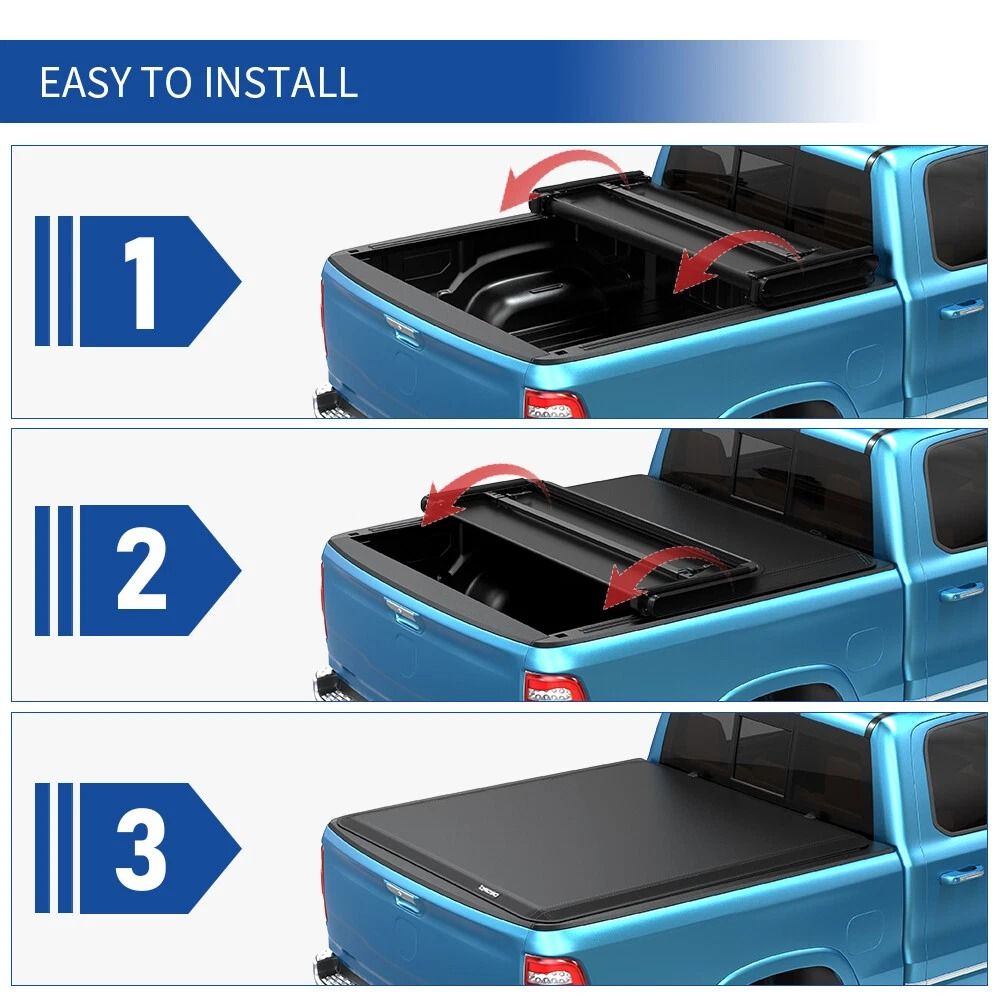 EASY TO INSTALL

1

2

3