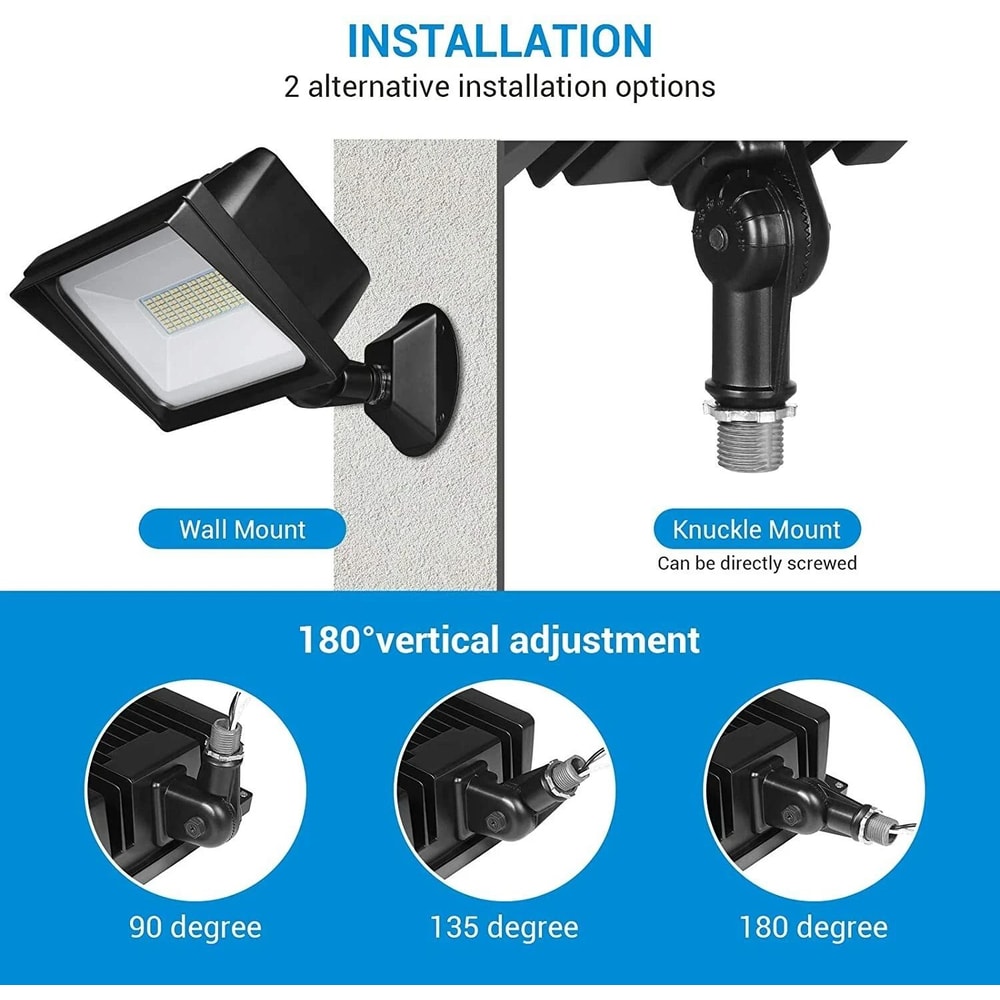 INSTALLATION
2 alternative installation options

Wall Mount

Knuckle Mount
Can be directly screwed

180°vertical adjustment

90 degree

135 degree

180 degree