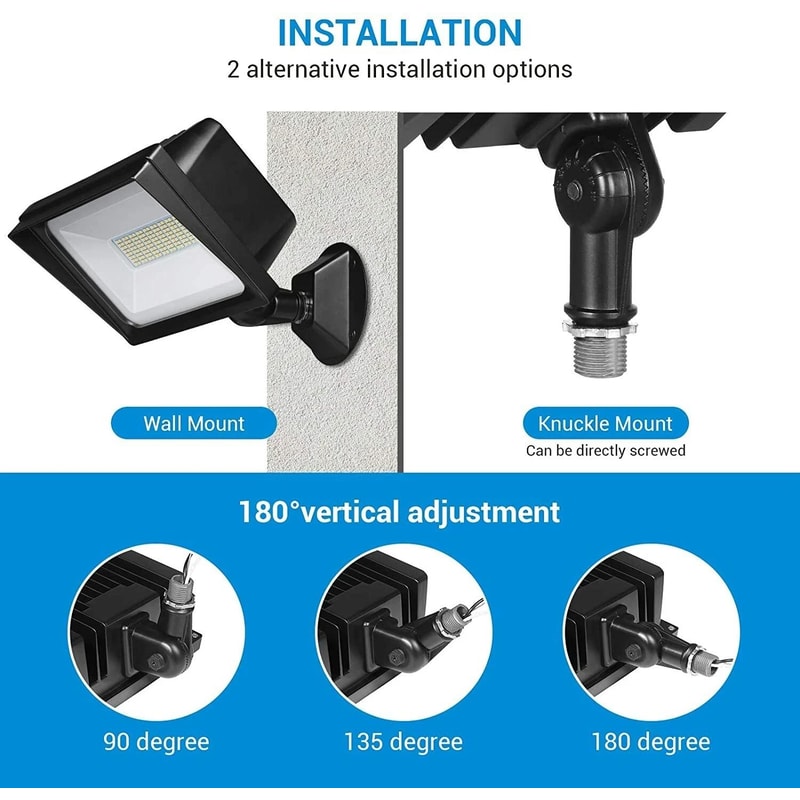 INSTALLATION
2 alternative installation options

Wall Mount

Knuckle Mount
Can be directly screwed

180°vertical adjustment

90 degree

135 degree

180 degree