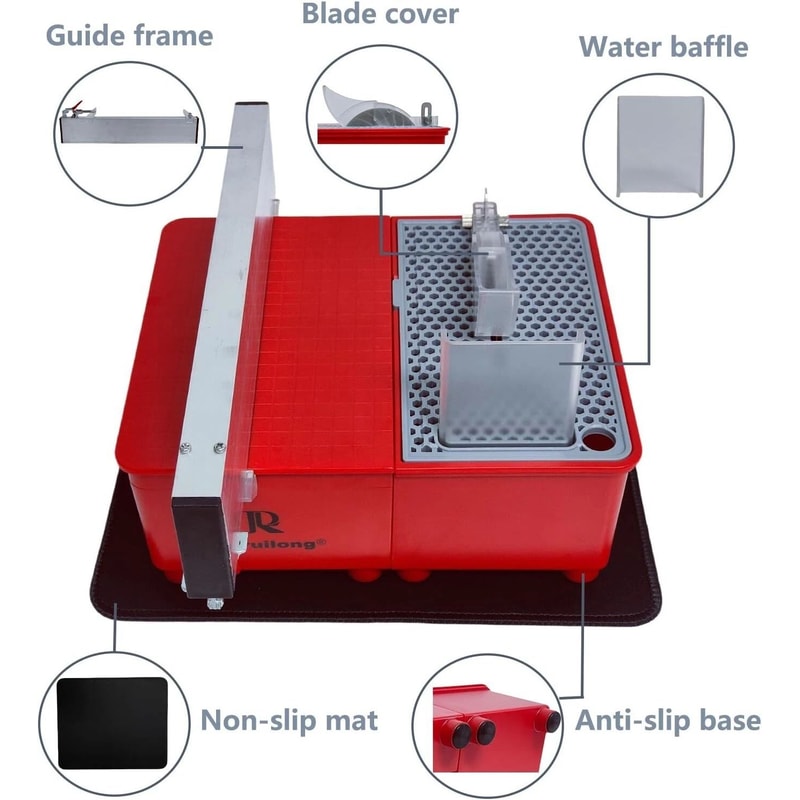 Guide frame

Blade cover

Water baffle

R
ruilong®

Non-slip mat

Anti-slip base