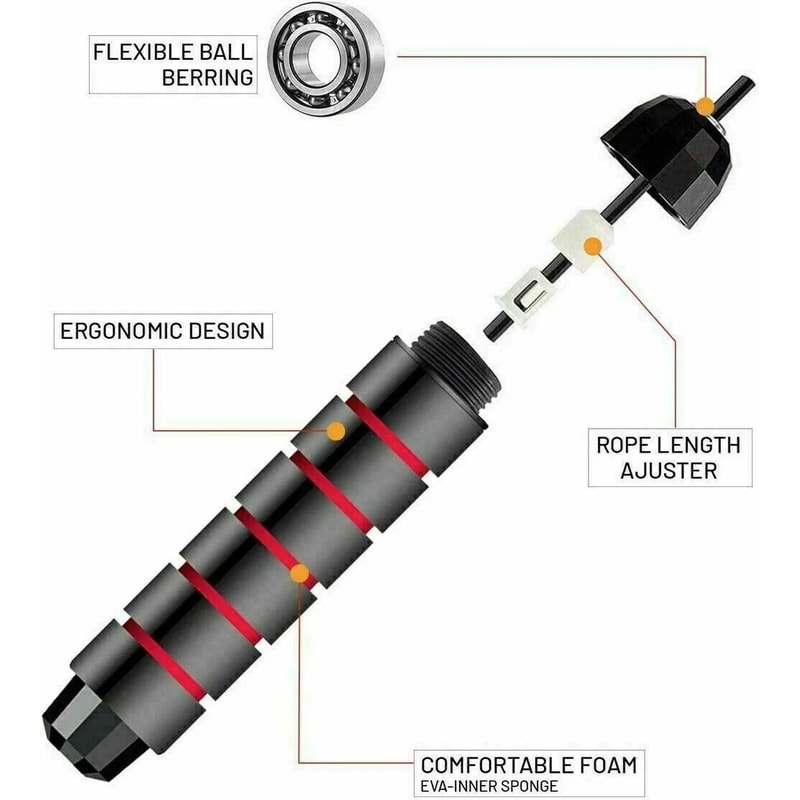 FLEXIBLE BALL BERRING

ERGONOMIC DESIGN

ROPE LENGTH AJUSTER

COMFORTABLE FOAM
EVA-INNER SPONGE