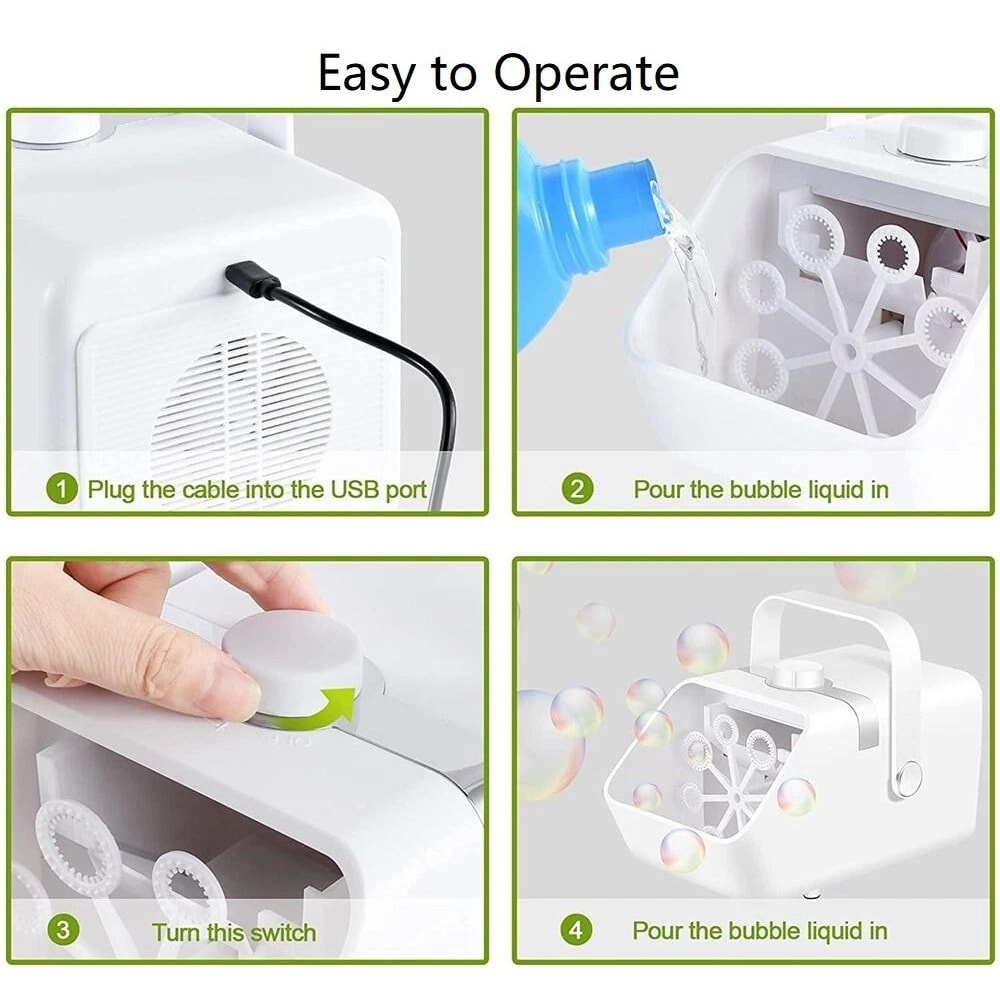 Easy to Operate

1 Plug the cable into the USB port

2 Pour the bubble liquid in

3 Turn this switch

4 Pour the bubble liquid in