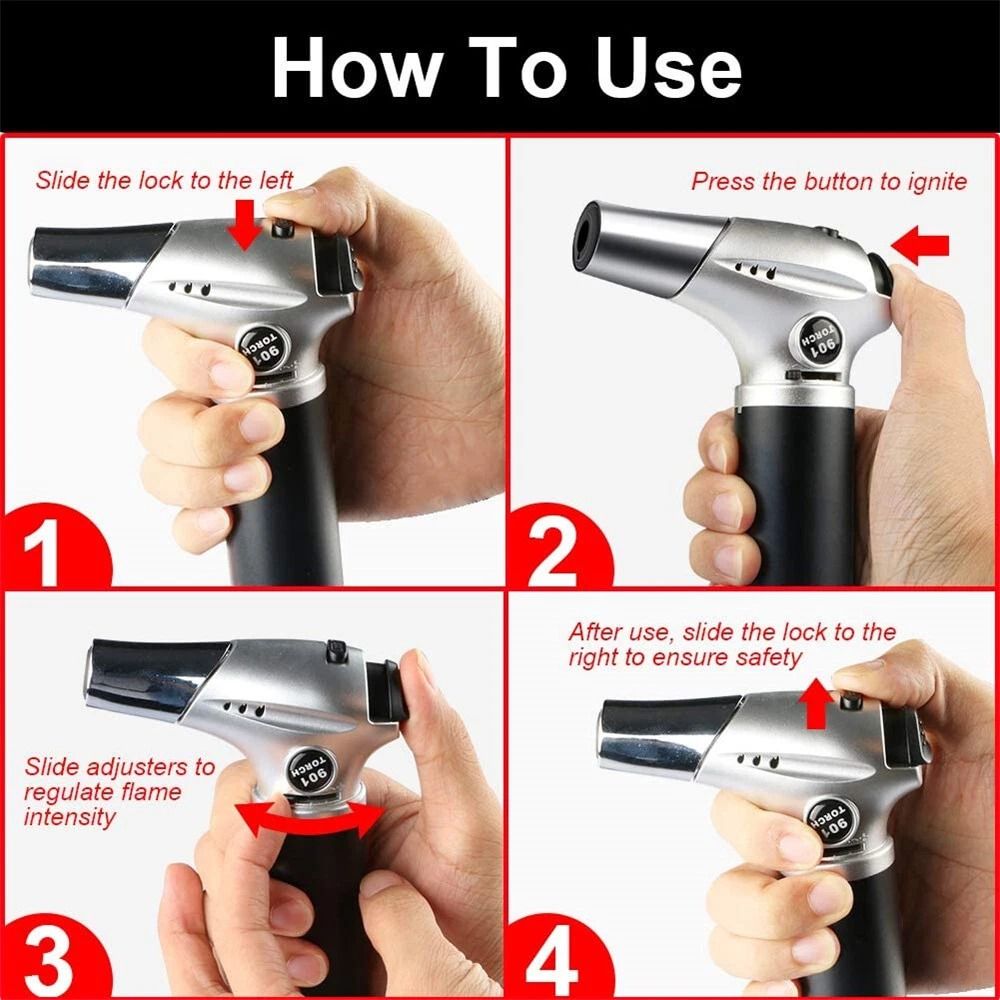 How To Use

Slide the lock to the left

901 TORCH

1

Press the button to ignite

901 TORCH

2

Slide adjusters to regulate flame intensity

901 TORCH

3

After use, slide the lock to the right to ensure safety

901 TORCH

4