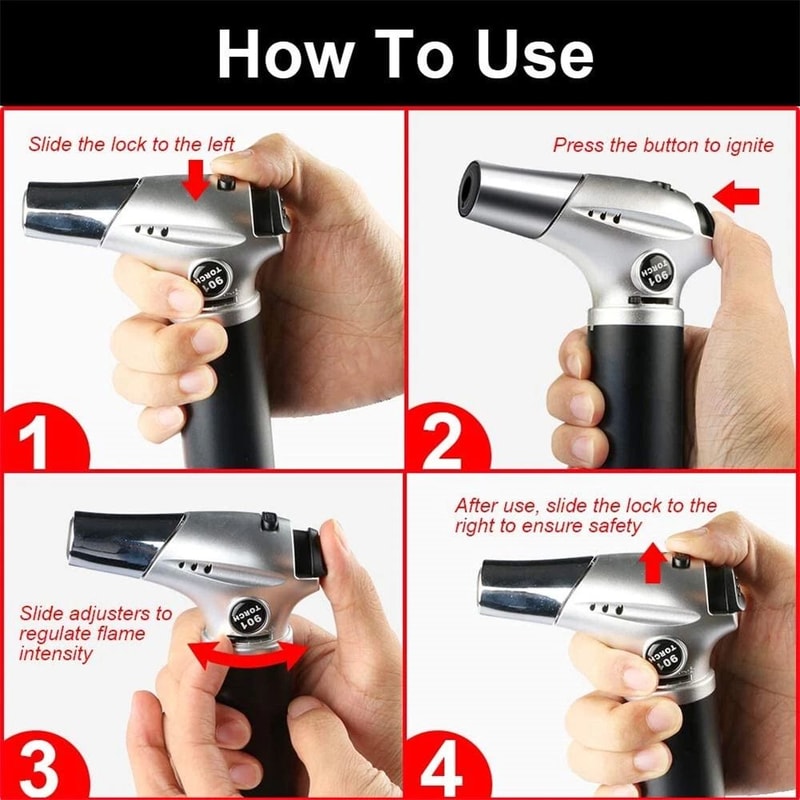 How To Use

Slide the lock to the left

901 TORCH

1

Press the button to ignite

901 TORCH

2

Slide adjusters to regulate flame intensity

901 TORCH

3

After use, slide the lock to the right to ensure safety

901 TORCH

4