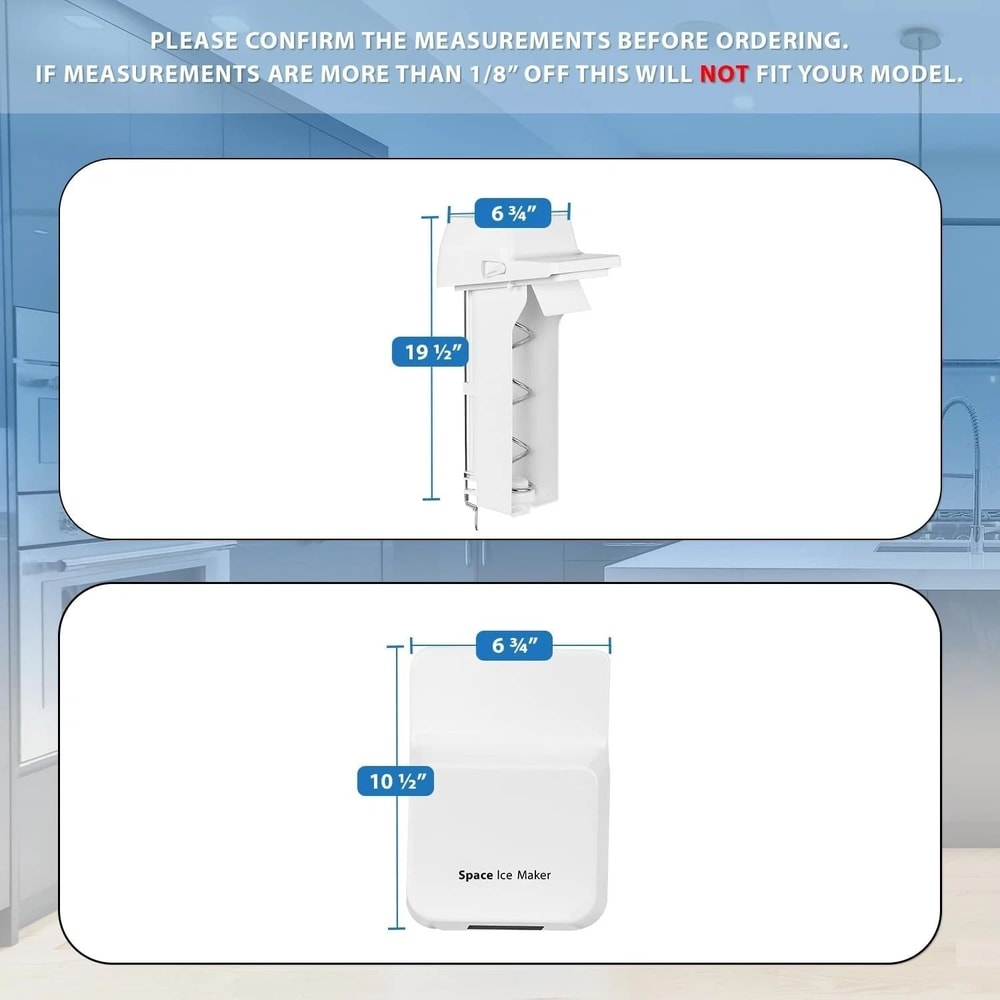 PLEASE CONFIRM THE MEASUREMENTS BEFORE ORDERING.
IF MEASUREMENTS ARE MORE THAN 1/8" OFF THIS WILL NOT FIT YOUR MODEL.

6 ¾"

19 ½"

6 ¾"

10 ½"

Space Ice Maker