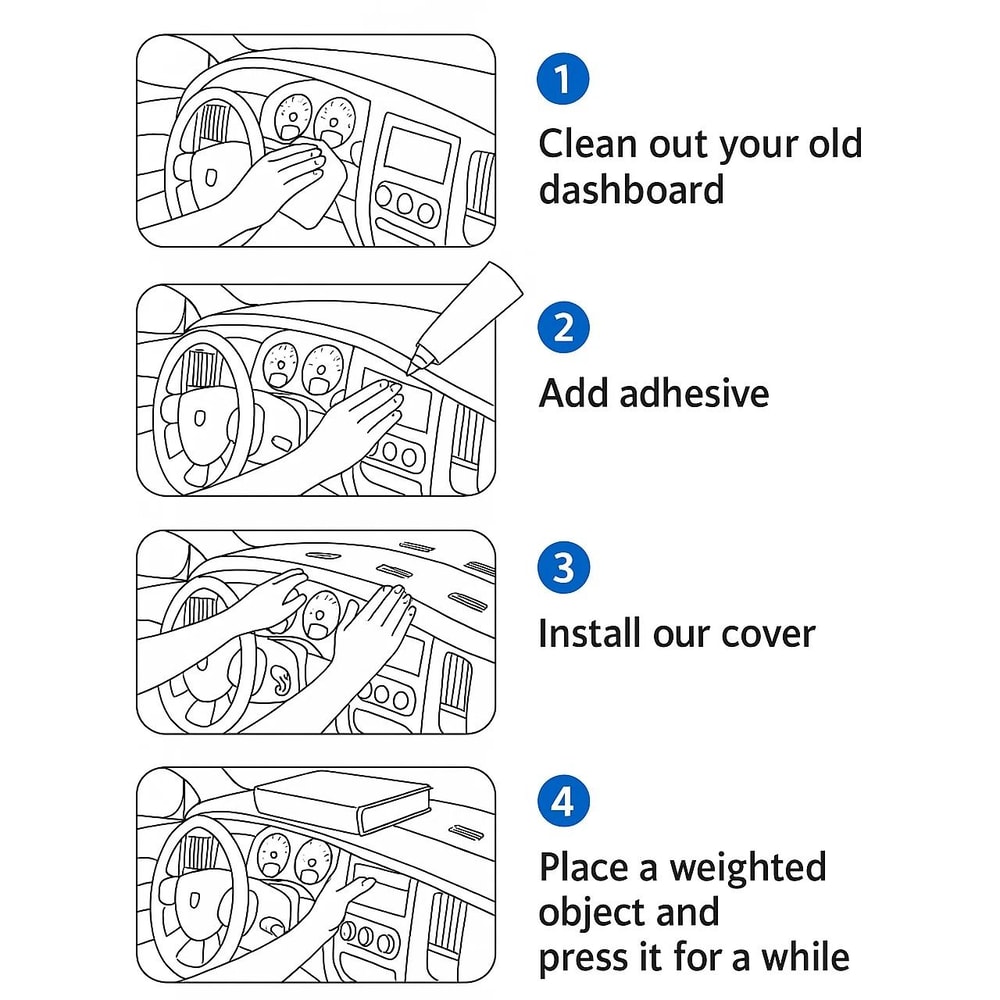 1
Clean out your old dashboard

2
Add adhesive

3
Install our cover

4
Place a weighted object and press it for a while