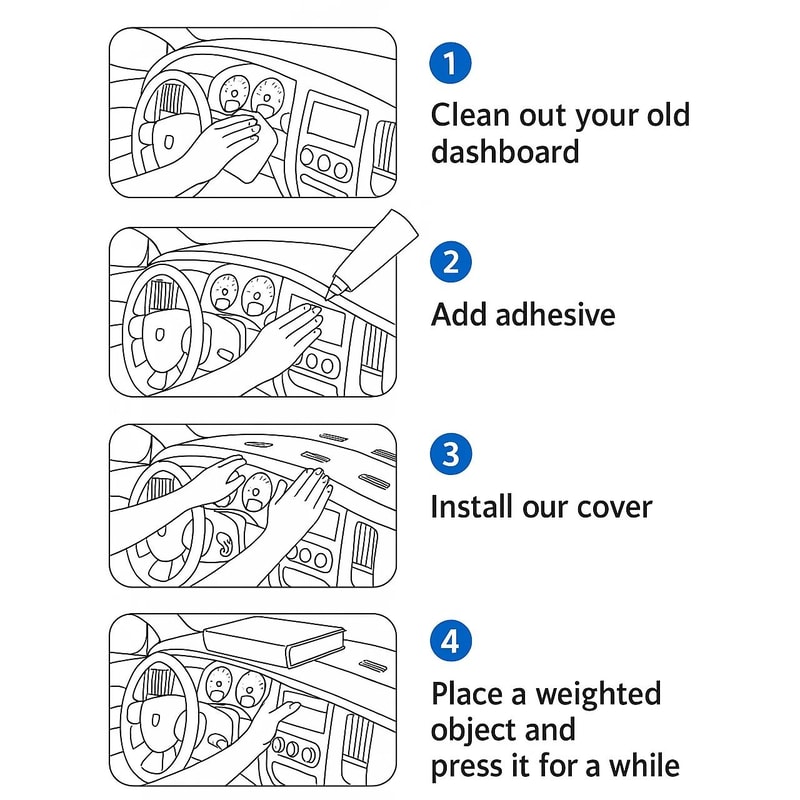 1
Clean out your old dashboard

2
Add adhesive

3
Install our cover

4
Place a weighted object and press it for a while