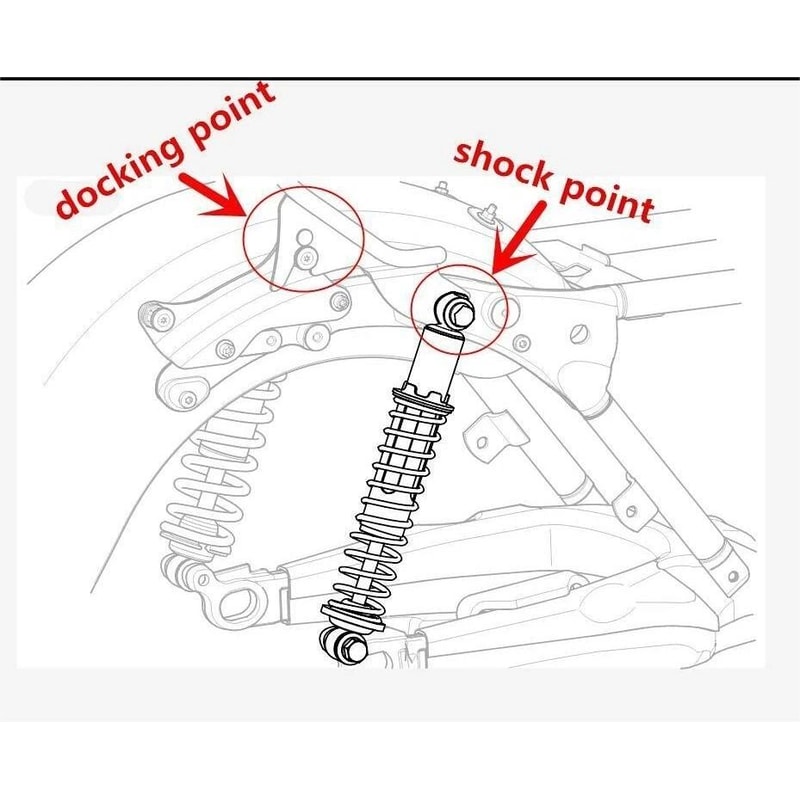 docking point

shock point