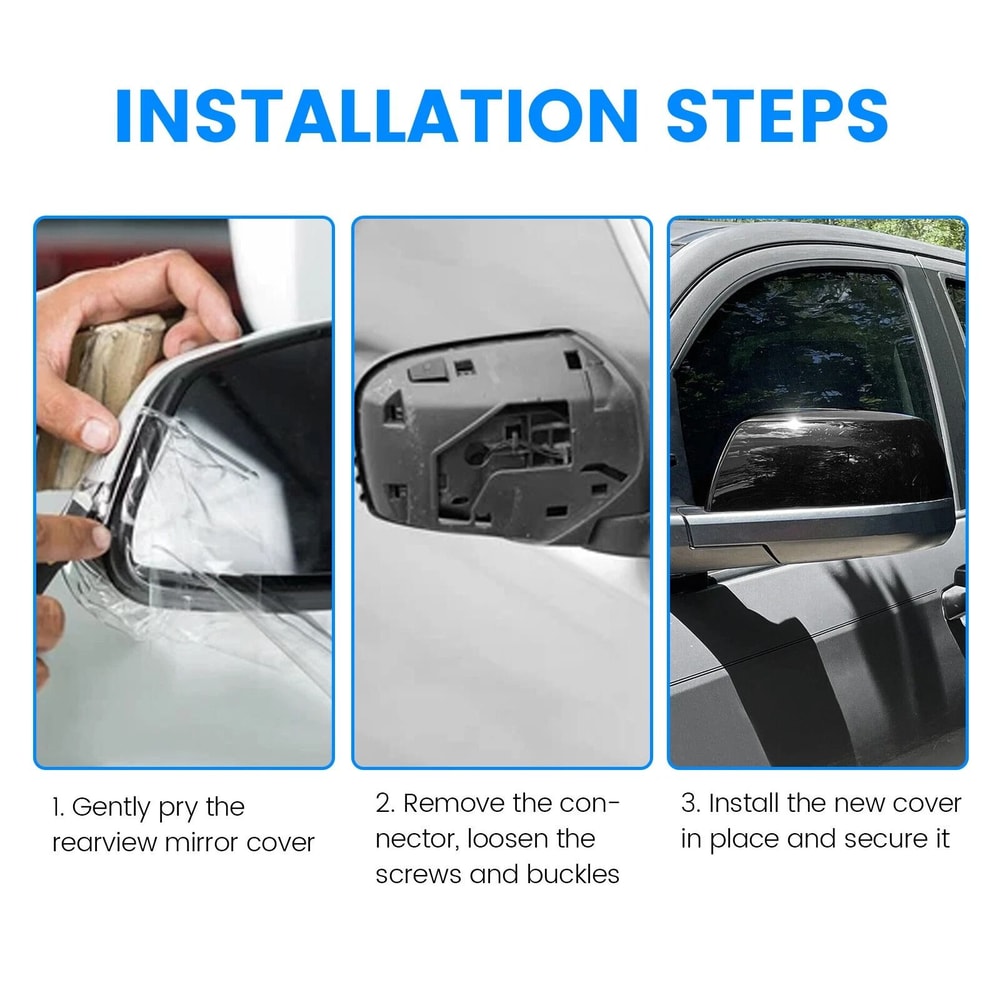 INSTALLATION STEPS

1. Gently pry the rearview mirror cover

2. Remove the connector, loosen the screws and buckles

3. Install the new cover in place and secure it