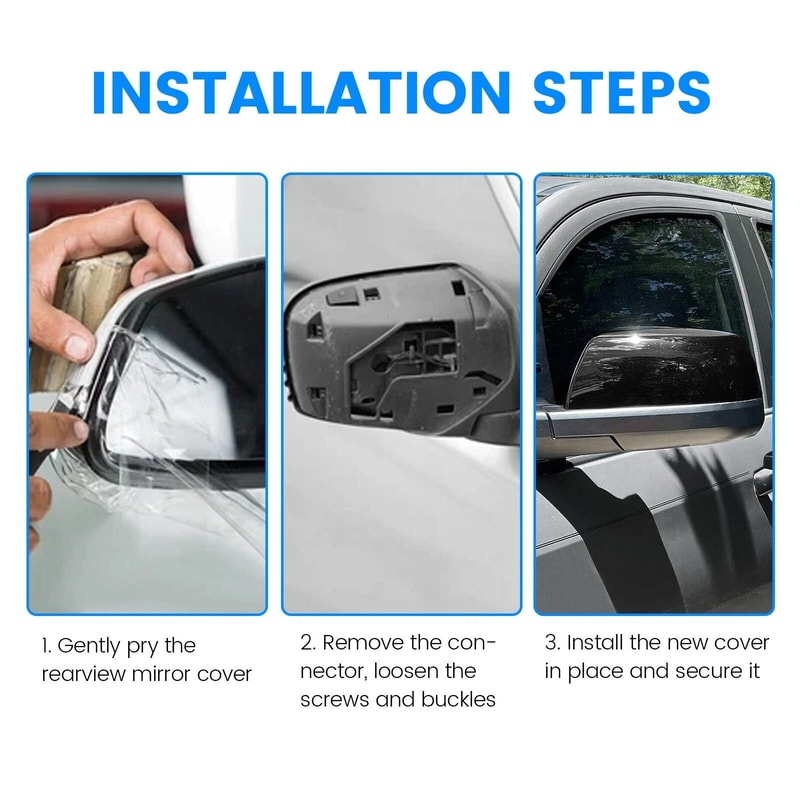 INSTALLATION STEPS

1. Gently pry the rearview mirror cover

2. Remove the connector, loosen the screws and buckles

3. Install the new cover in place and secure it