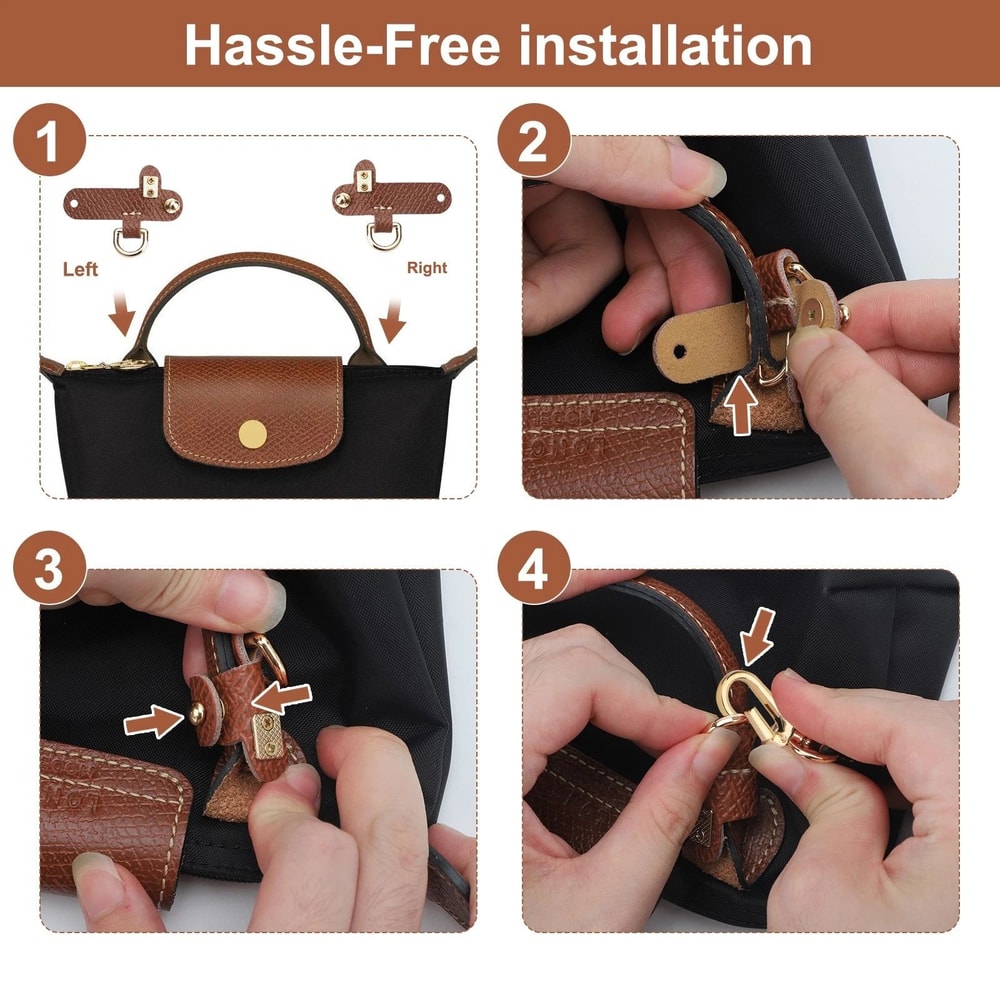 Hassle-Free installation

1

Left

Right

2

3

4