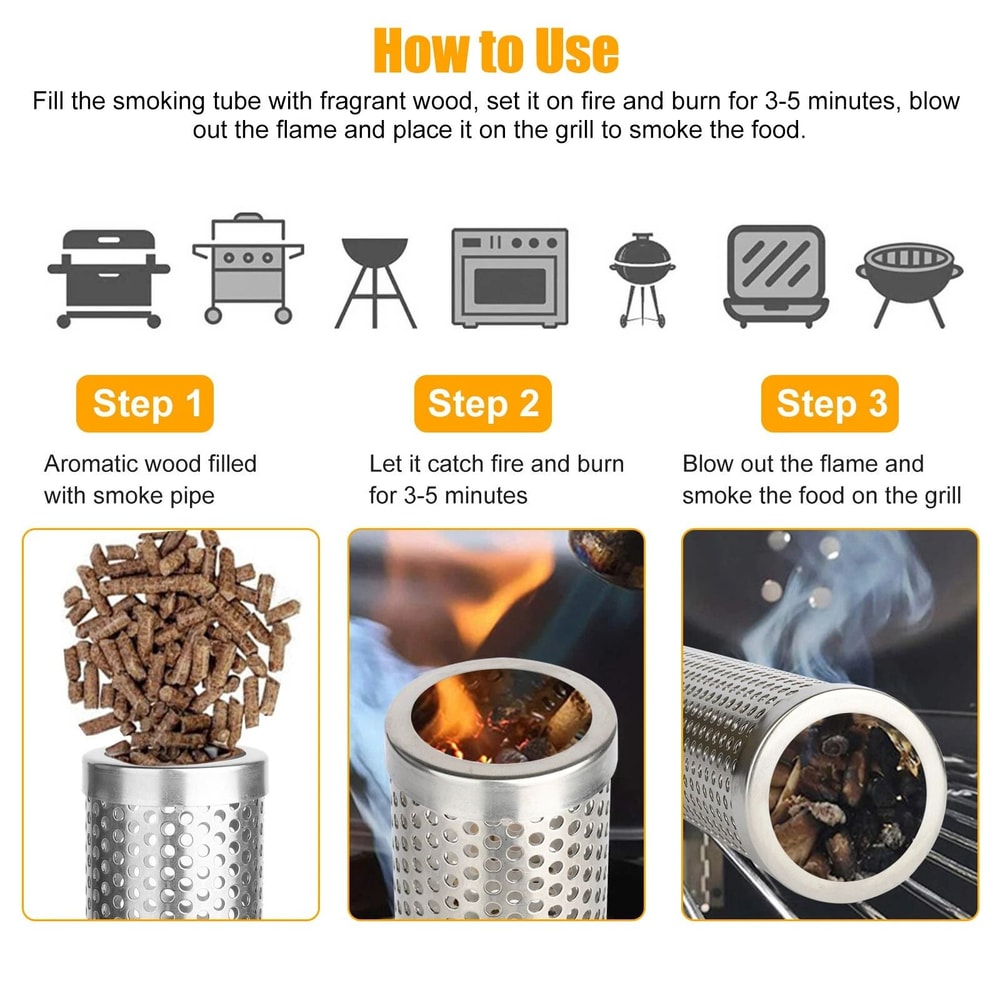 How to Use

Fill the smoking tube with fragrant wood, set it on fire and burn for 3-5 minutes, blow out the flame and place it on the grill to smoke the food.

Step 1

Aromatic wood filled with smoke pipe

Step 2

Let it catch fire and burn for 3-5 minutes

Step 3

Blow out the flame and smoke the food on the grill