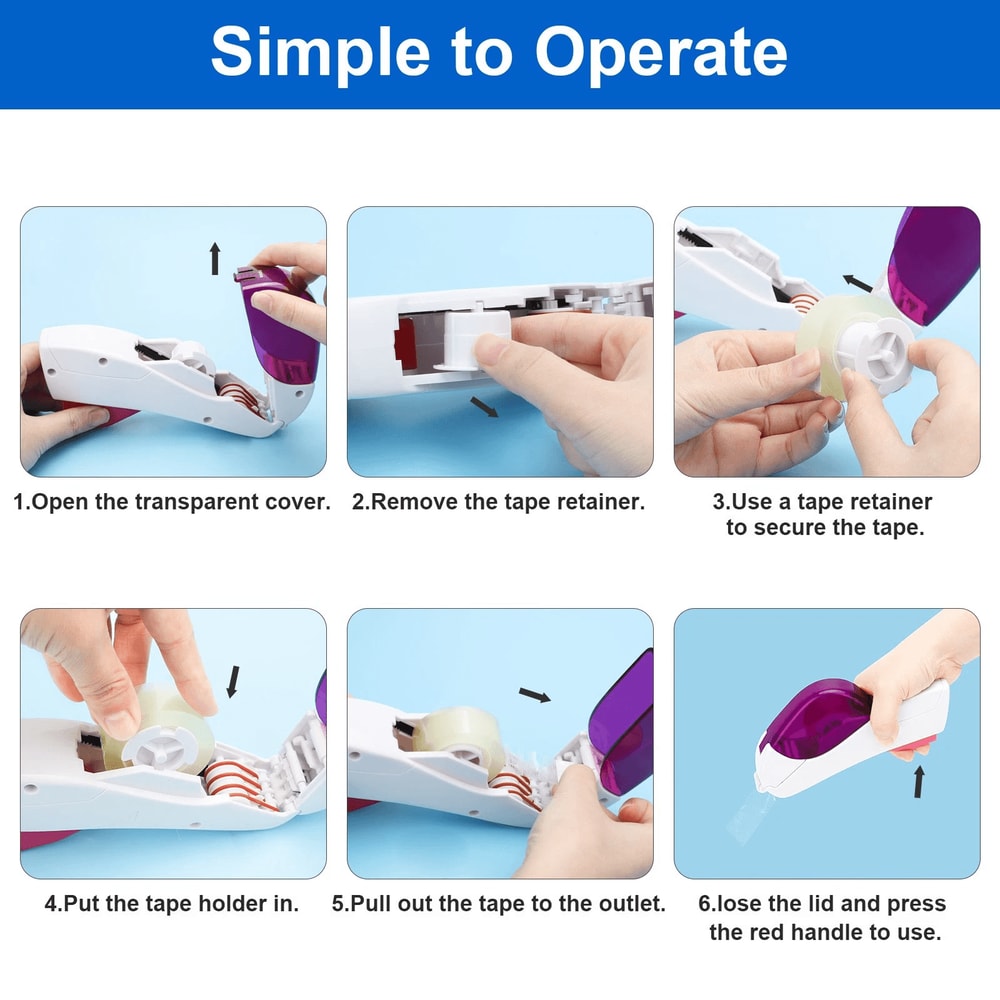 Simple to Operate

1.Open the transparent cover.

2.Remove the tape retainer.

3.Use a tape retainer to secure the tape.

4.Put the tape holder in.

5.Pull out the tape to the outlet.

6.lose the lid and press the red handle to use.