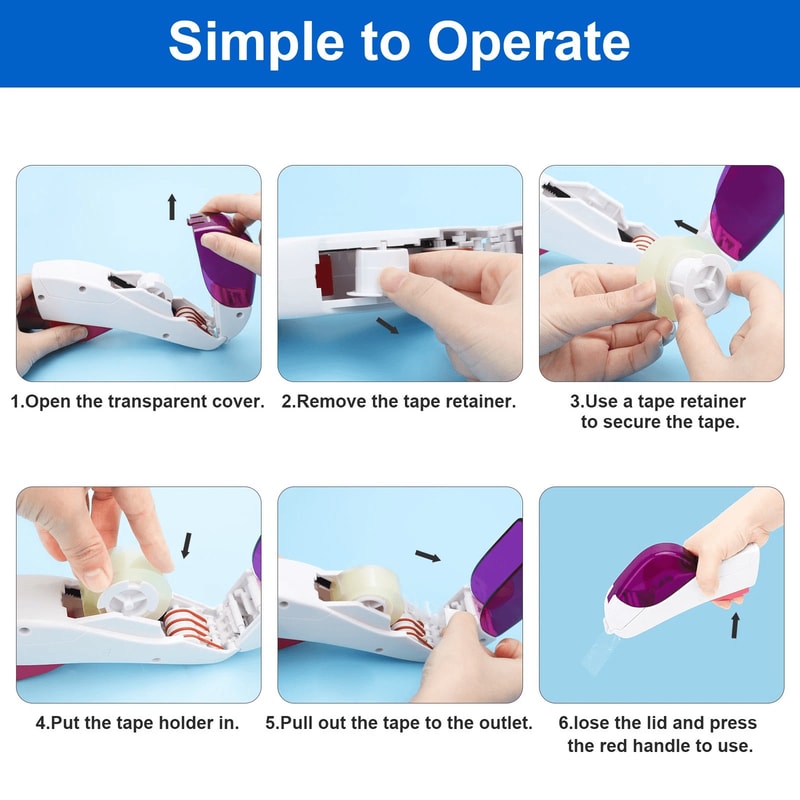 Simple to Operate

1.Open the transparent cover.

2.Remove the tape retainer.

3.Use a tape retainer to secure the tape.

4.Put the tape holder in.

5.Pull out the tape to the outlet.

6.lose the lid and press the red handle to use.